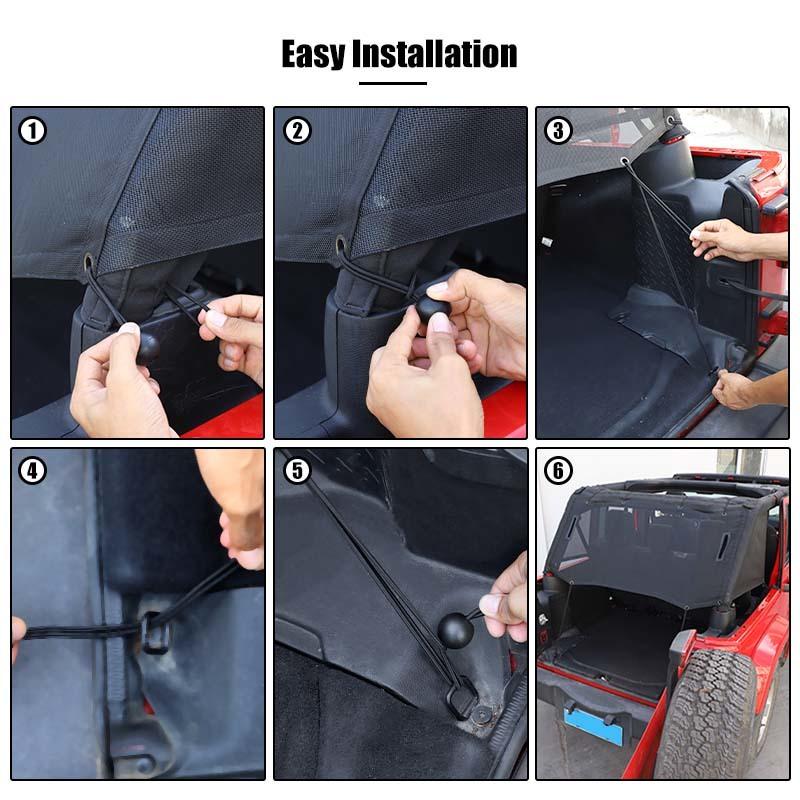 Easy Installation

1

2

3

4

5

6