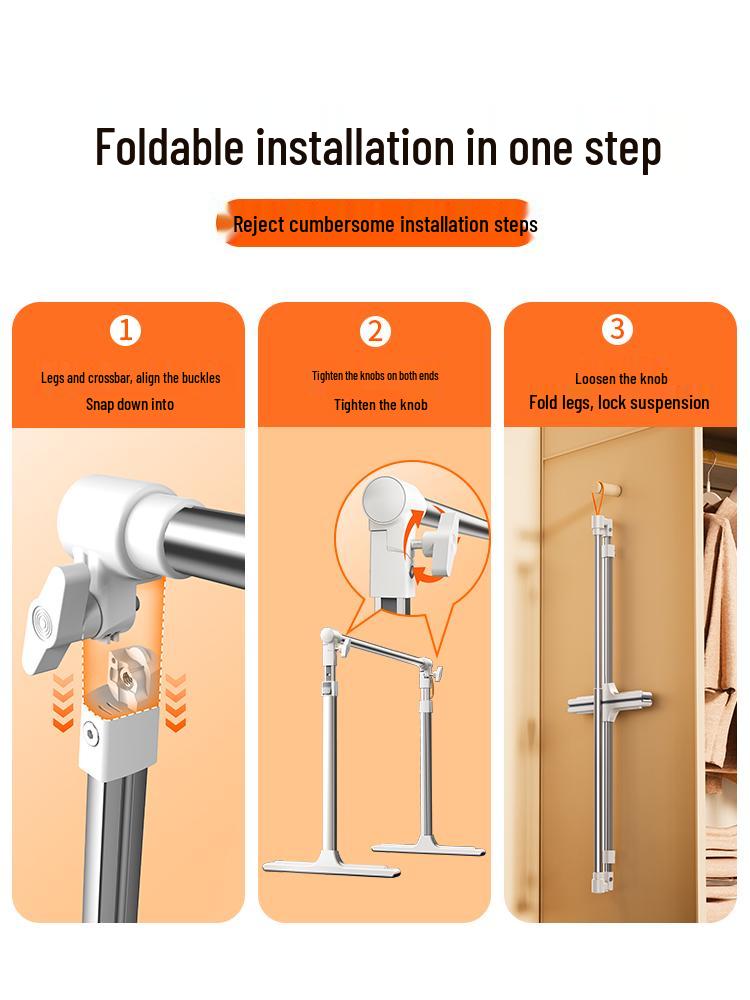 Foldable installation in one step

Reject cumbersome installation steps

1

Legs and crossbar, align the buckles

Snap down into

2

Tighten the knobs on both ends

Tighten the knob

3

Loosen the knob

Fold legs, lock suspension