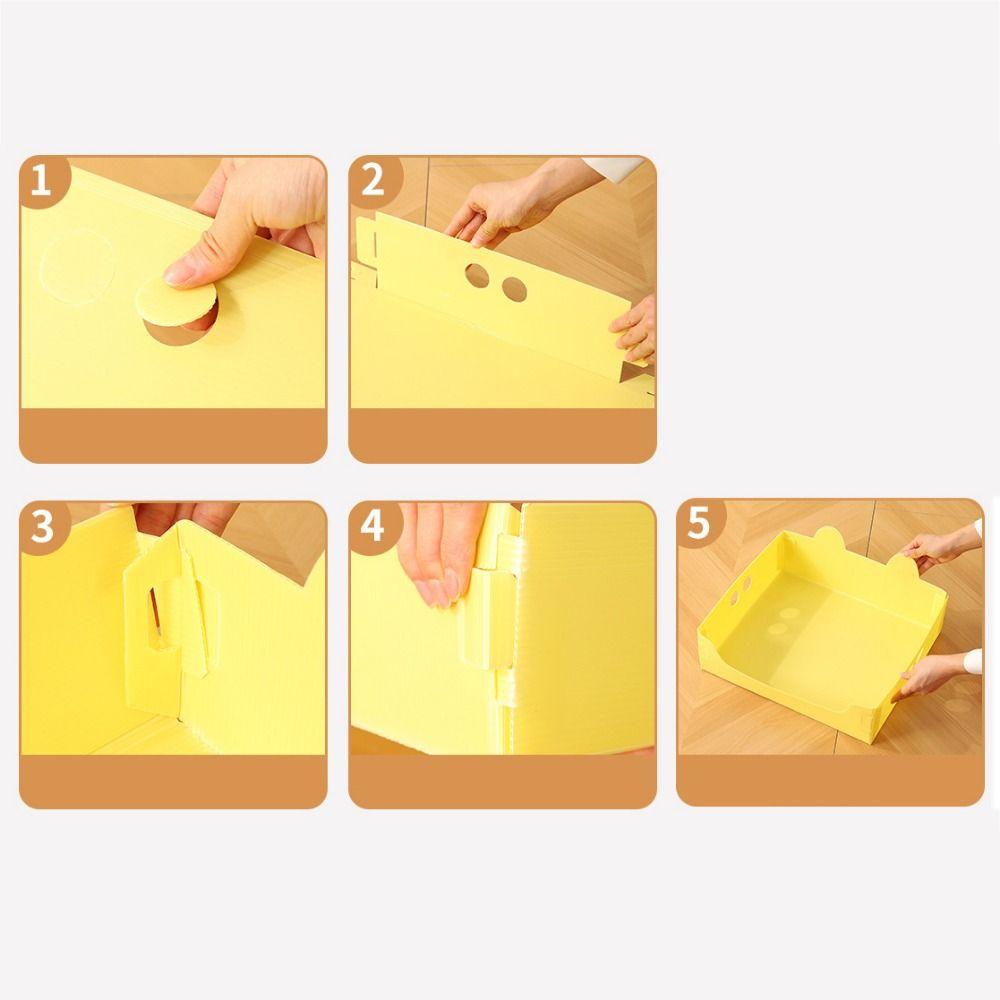 1

2

3

4

5