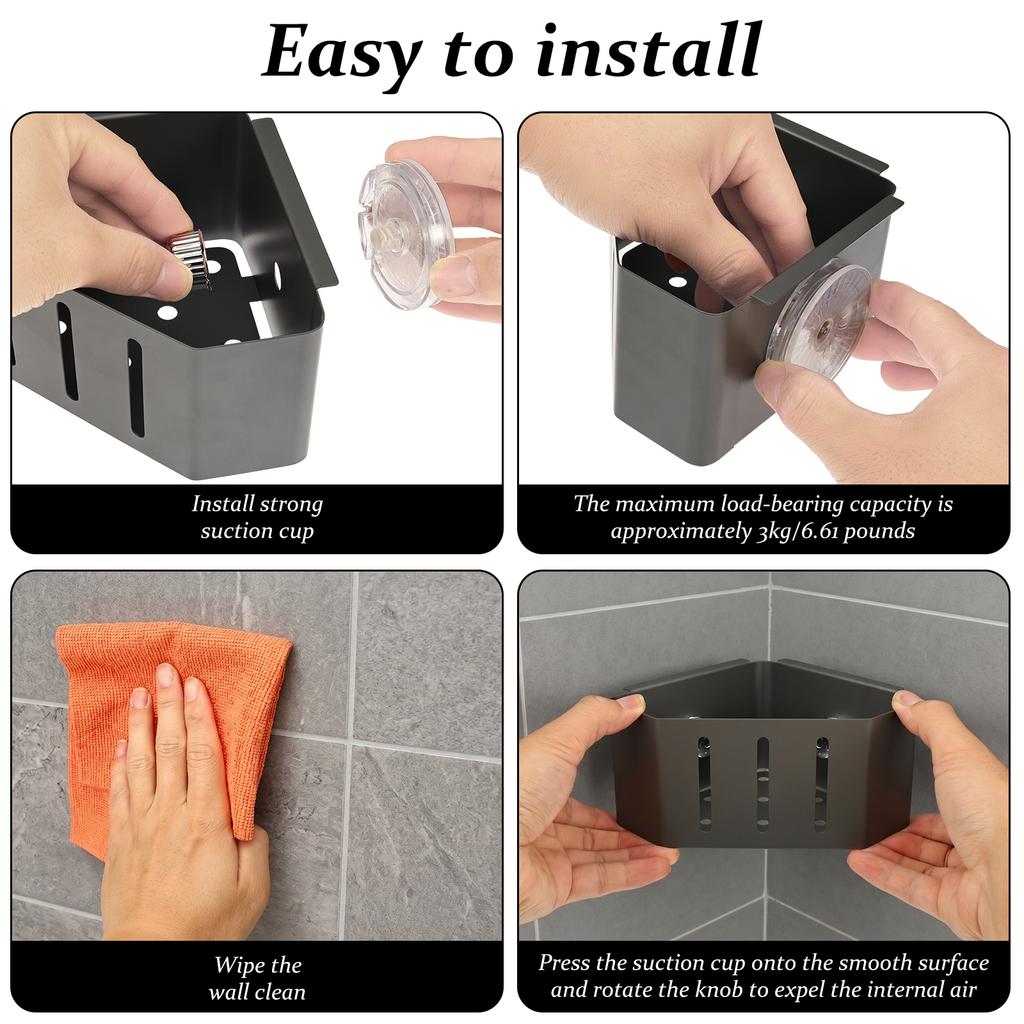 Easy to install

Install strong suction cup

The maximum load-bearing capacity is approximately 3kg/6.61 pounds

Wipe the wall clean

Press the suction cup onto the smooth surface and rotate the knob to expel the internal air