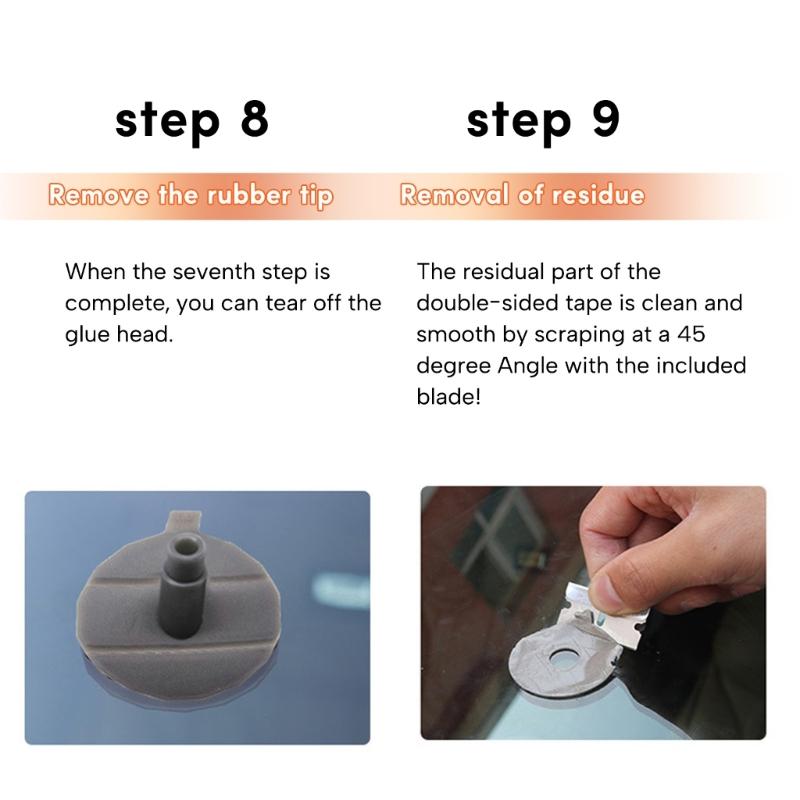 step 8

Remove the rubber tip

When the seventh step is complete, you can tear off the glue head.

step 9

Removal of residue

The residual part of the double-sided tape is clean and smooth by scraping at a 45 degree Angle with the included blade!