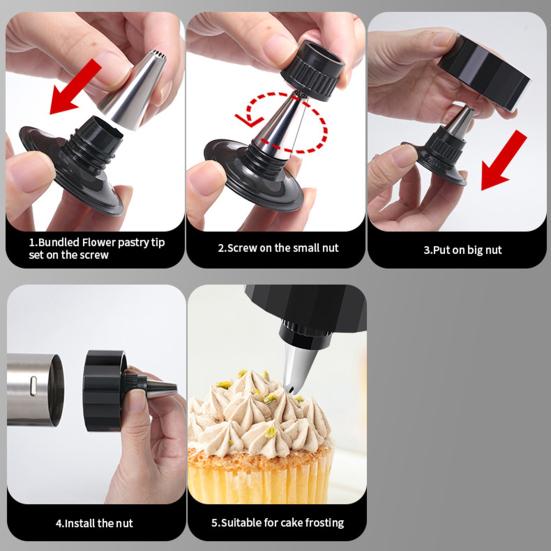 1.Bundled Flower pastry tip set on the screw

2.Screw on the small nut

3.Put on big nut

4.Install the nut

5.Suitable for cake frosting