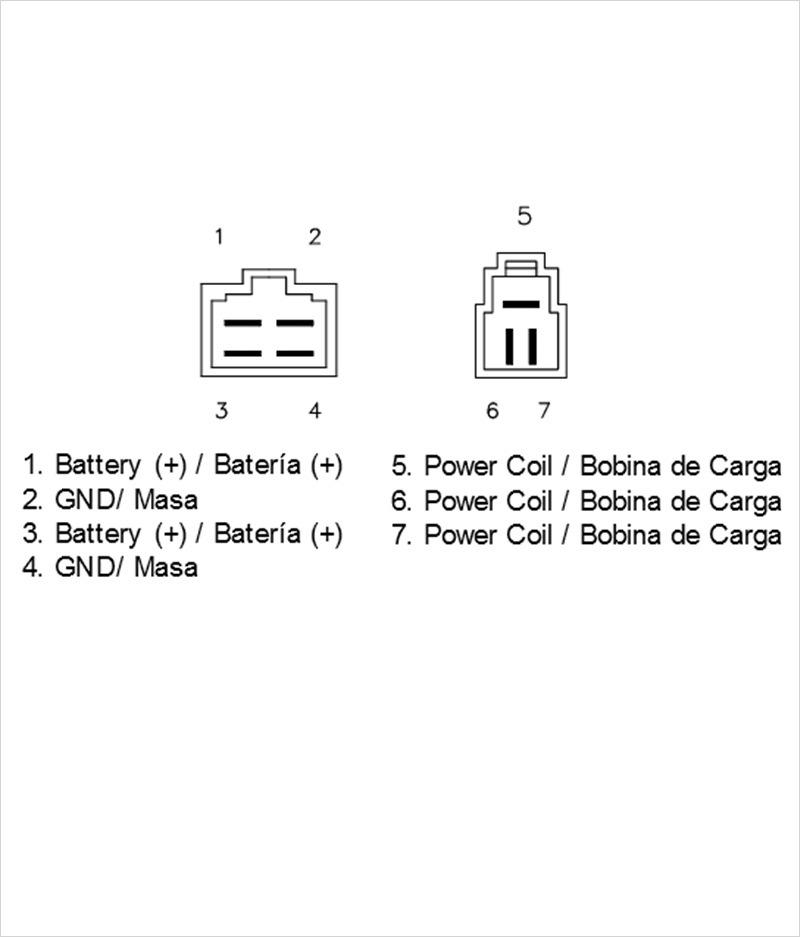 1 2

3 4

5

6 7

1. Battery (+) / Batería (+)
2. GND/ Masa
3. Battery (+) / Batería (+)
4. GND/ Masa

5. Power Coil / Bobina de Carga
6. Power Coil / Bobina de Carga
7. Power Coil / Bobina de Carga