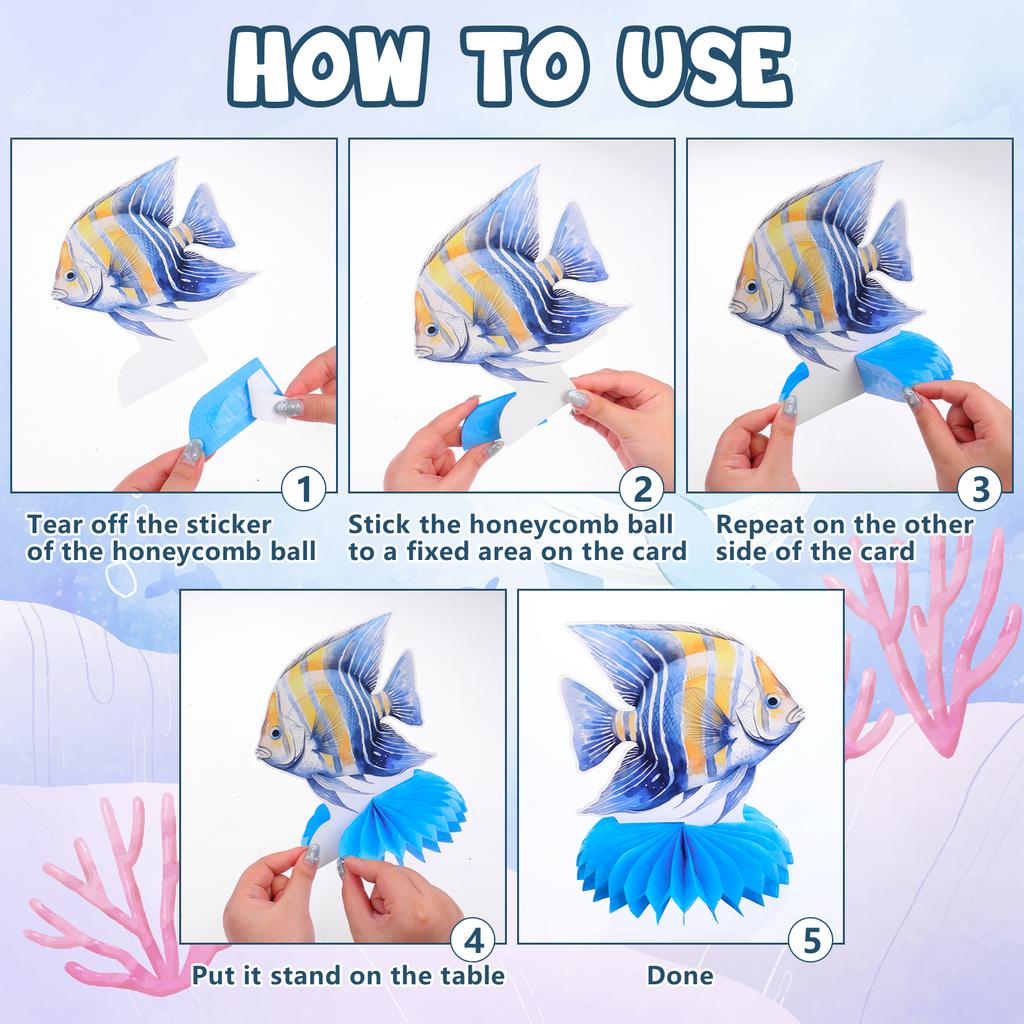 HOW TO USE

1
Tear off the sticker of the honeycomb ball

2
Stick the honeycomb ball to a fixed area on the card

3
Repeat on the other side of the card

4
Put it stand on the table

5
Done