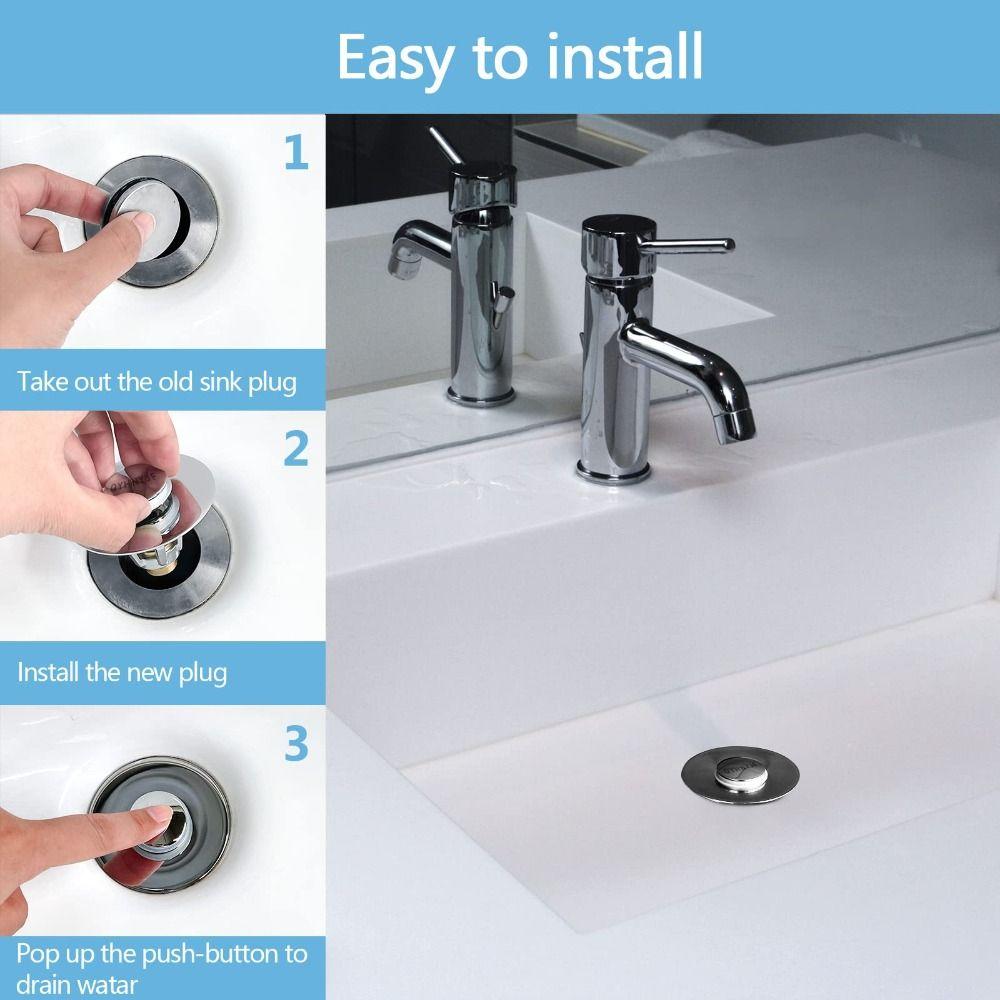 Easy to install

1

Take out the old sink plug

2

Install the new plug

3

Pop up the push-button to drain watar