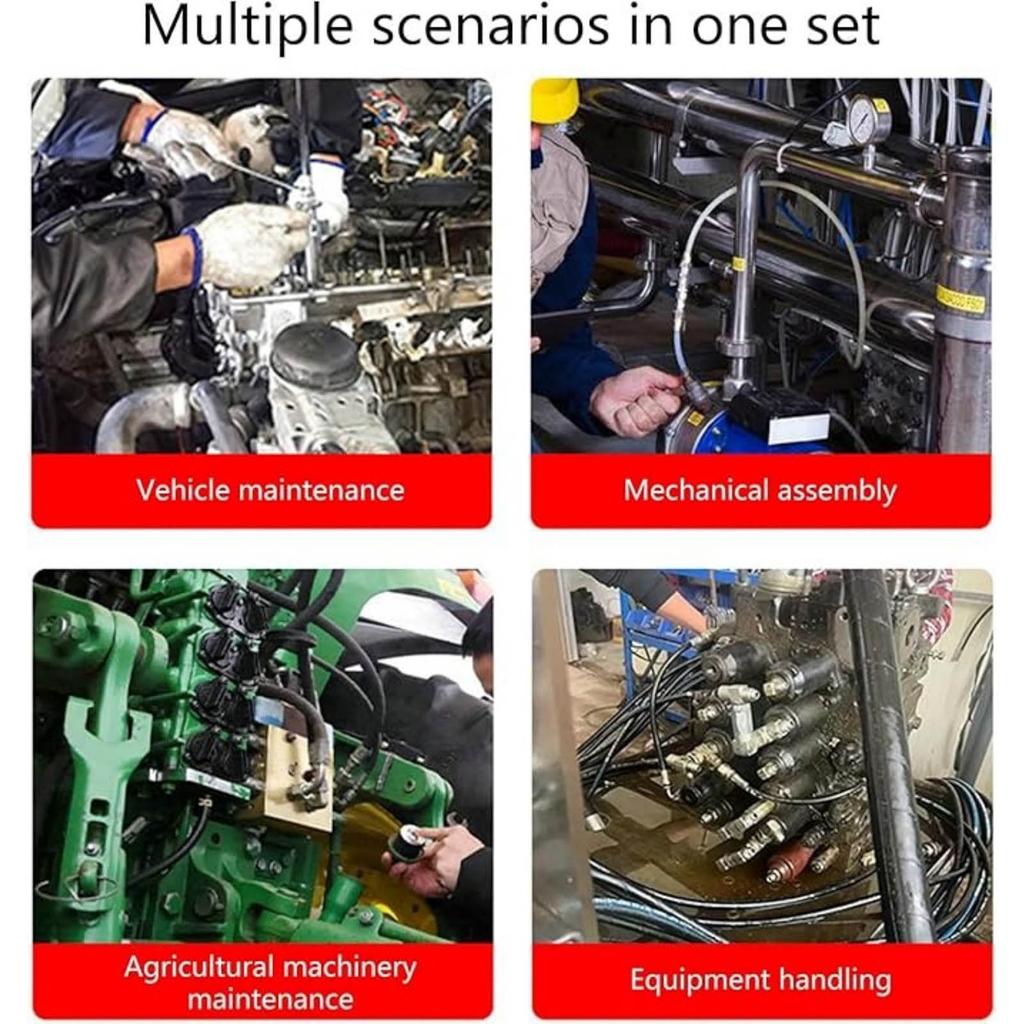 Multiple scenarios in one set

Vehicle maintenance

Mechanical assembly

Agricultural machinery maintenance

Equipment handling