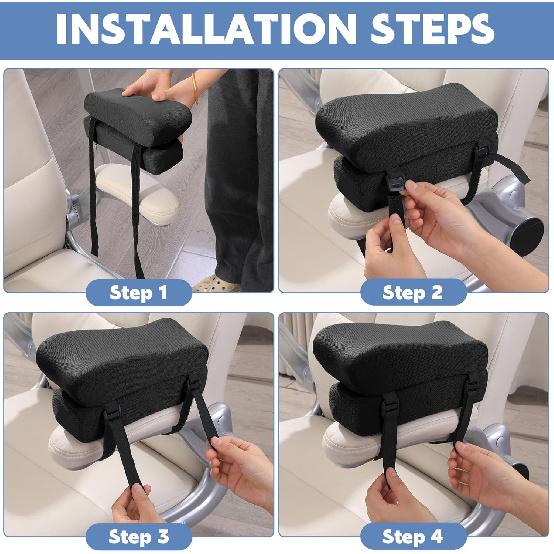 INSTALLATION STEPS

Step 1

Step 2

Step 3

Step 4