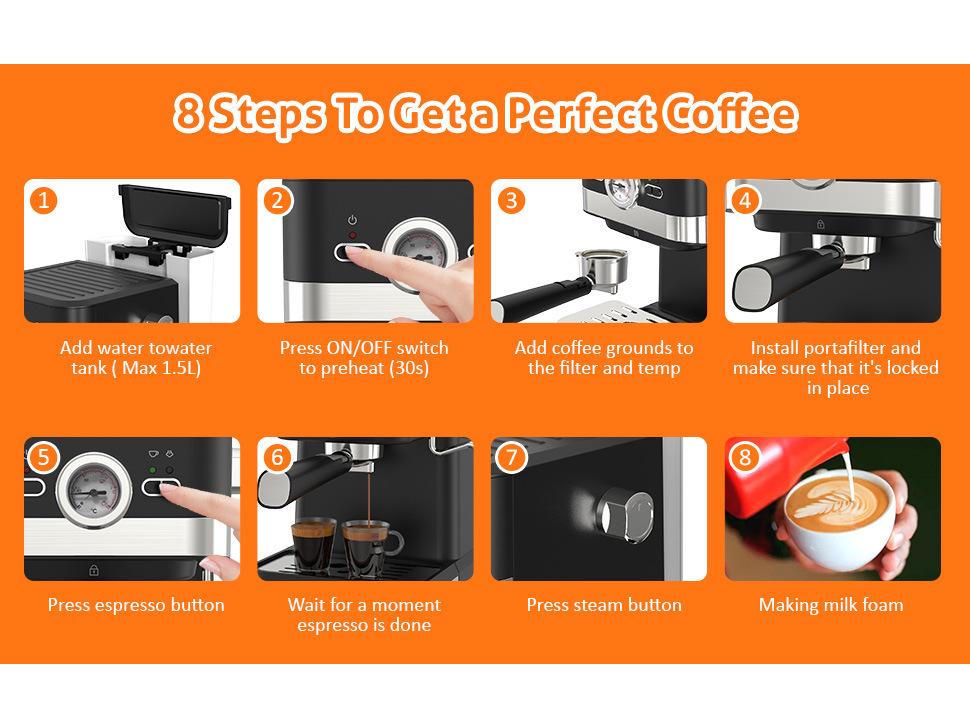 8 Steps To Get a Perfect Coffee

1
Add water towater tank ( Max 1.5L)

2
Press ON/OFF switch to preheat (30s)

3
Add coffee grounds to the filter and temp

4
Install portafilter and make sure that it's locked in place

5
Press espresso button

6
Wait for a moment espresso is done

7
Press steam button

8
Making milk foam