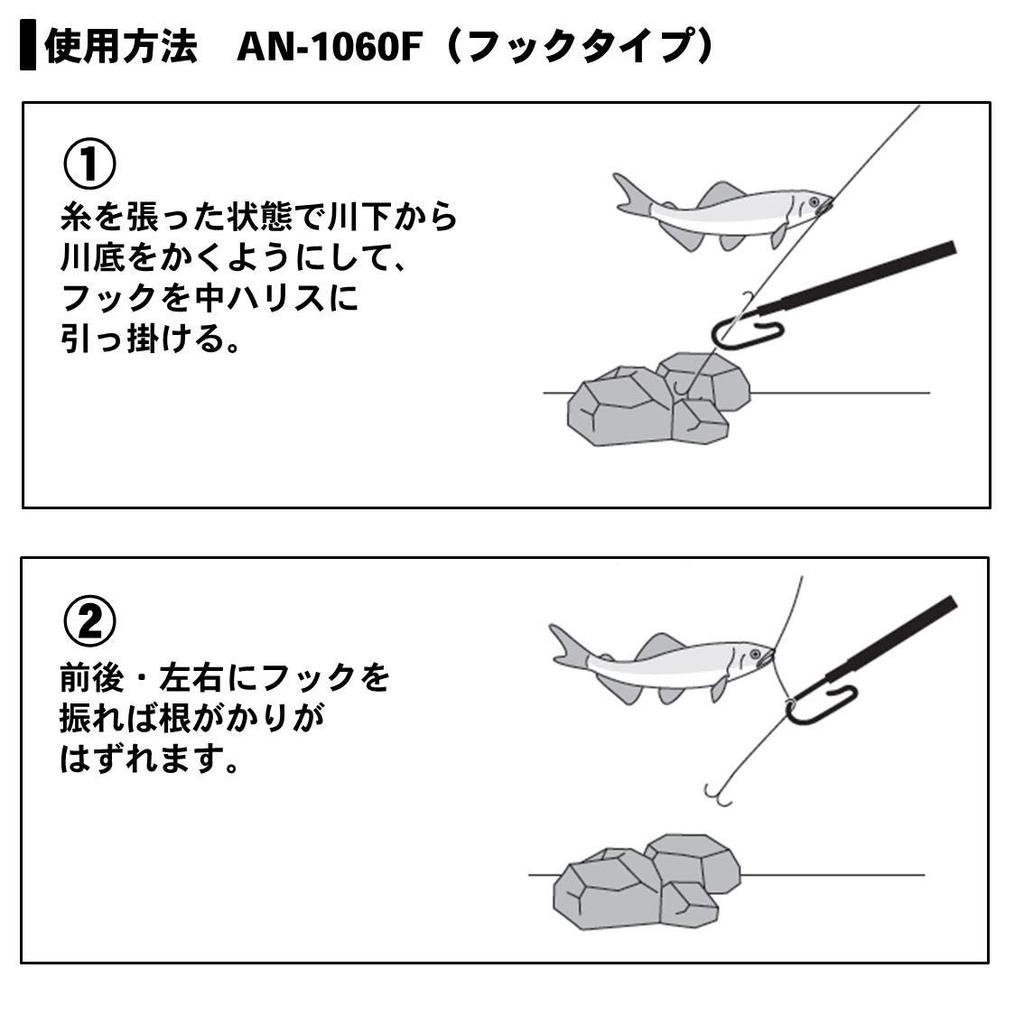 使用方法　AN-1060F（フックタイプ）

①
糸を張った状態で川下から川底をかくようにして、フックを中ハリスに引っ掛ける。

②
前後・左右にフックを振れば根がかりがはずれます。