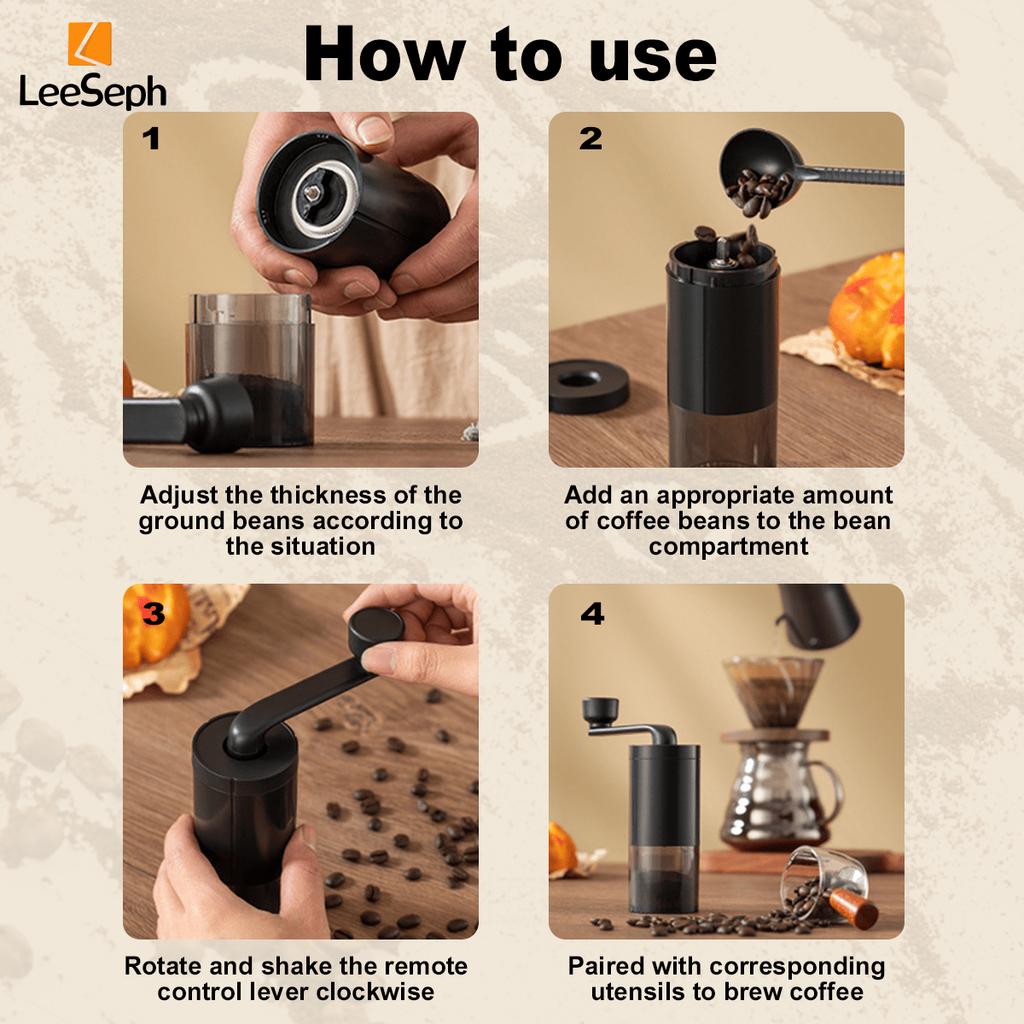 LeeSeph

How to use

1

Adjust the thickness of the ground beans according to the situation

2

Add an appropriate amount of coffee beans to the bean compartment

3

Rotate and shake the remote control lever clockwise

4

Paired with corresponding utensils to brew coffee