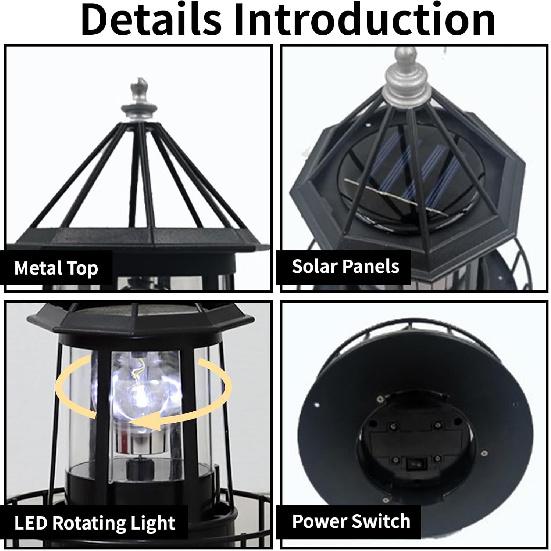 Details Introduction

Metal Top

Solar Panels

LED Rotating Light

Power Switch