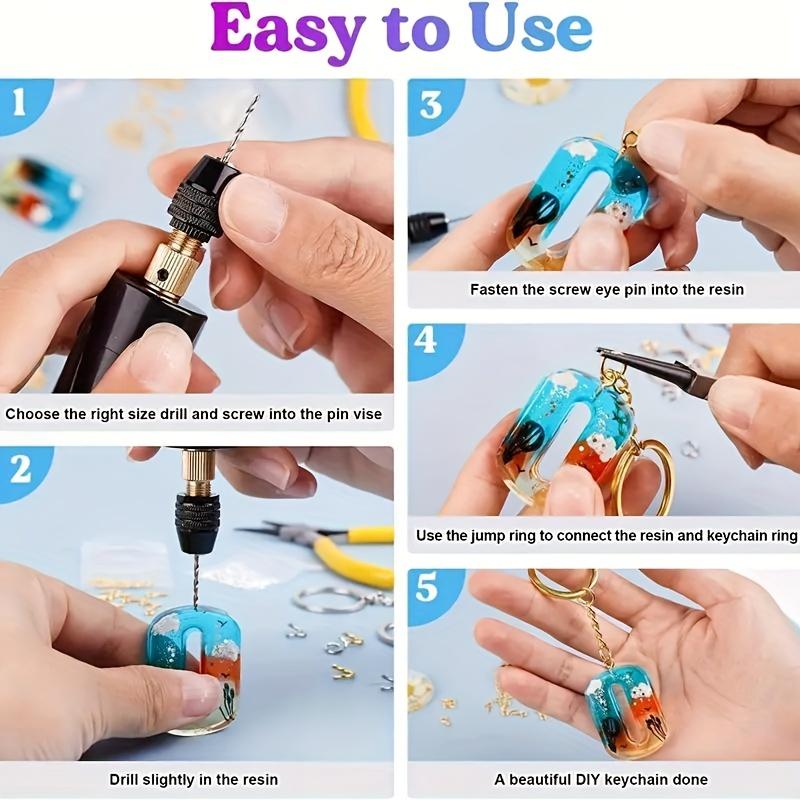 Easy to Use

1

Choose the right size drill and screw into the pin vise

2

Drill slightly in the resin

3

Fasten the screw eye pin into the resin

4

Use the jump ring to connect the resin and keychain ring

5

A beautiful DIY keychain done