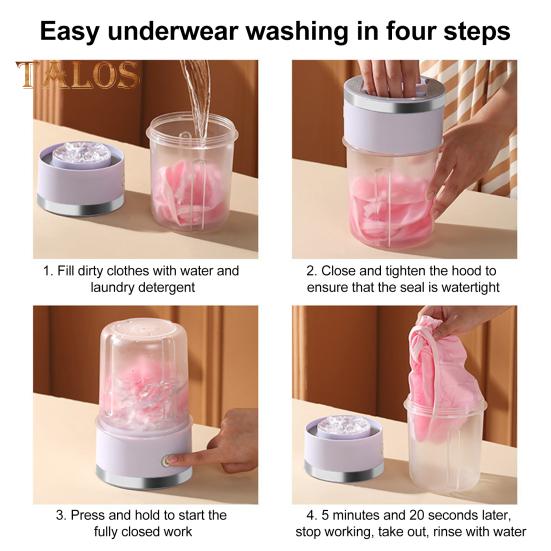 Easy underwear washing in four steps

TALOS

1. Fill dirty clothes with water and laundry detergent

2. Close and tighten the hood to ensure that the seal is watertight

3. Press and hold to start the fully closed work

4. 5 minutes and 20 seconds later, stop working, take out, rinse with water