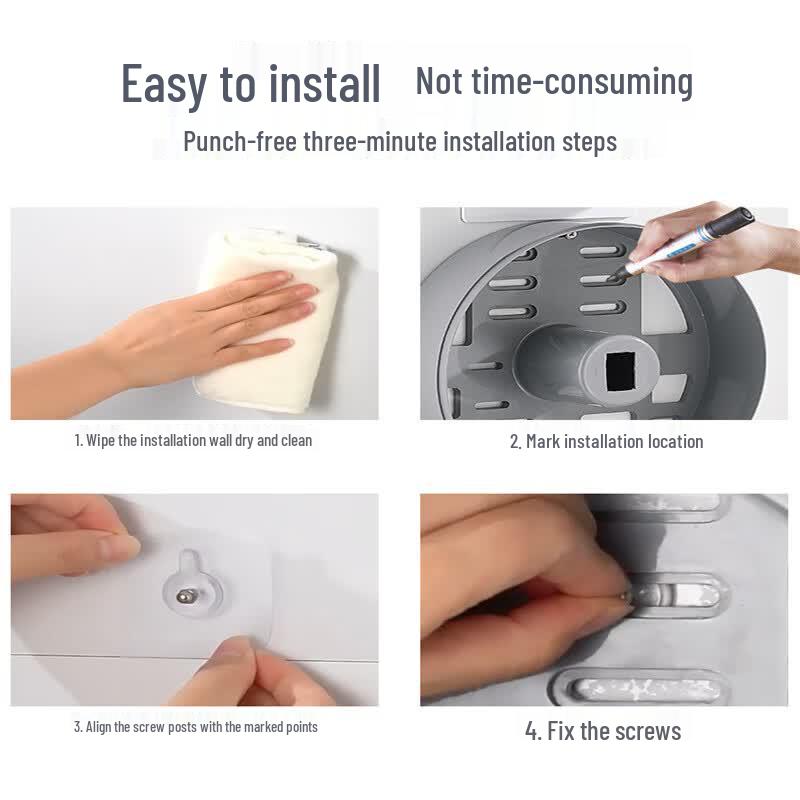 Easy to install Not time-consuming

Punch-free three-minute installation steps

1. Wipe the installation wall dry and clean

2. Mark installation location

3. Align the screw posts with the marked points

4. Fix the screws