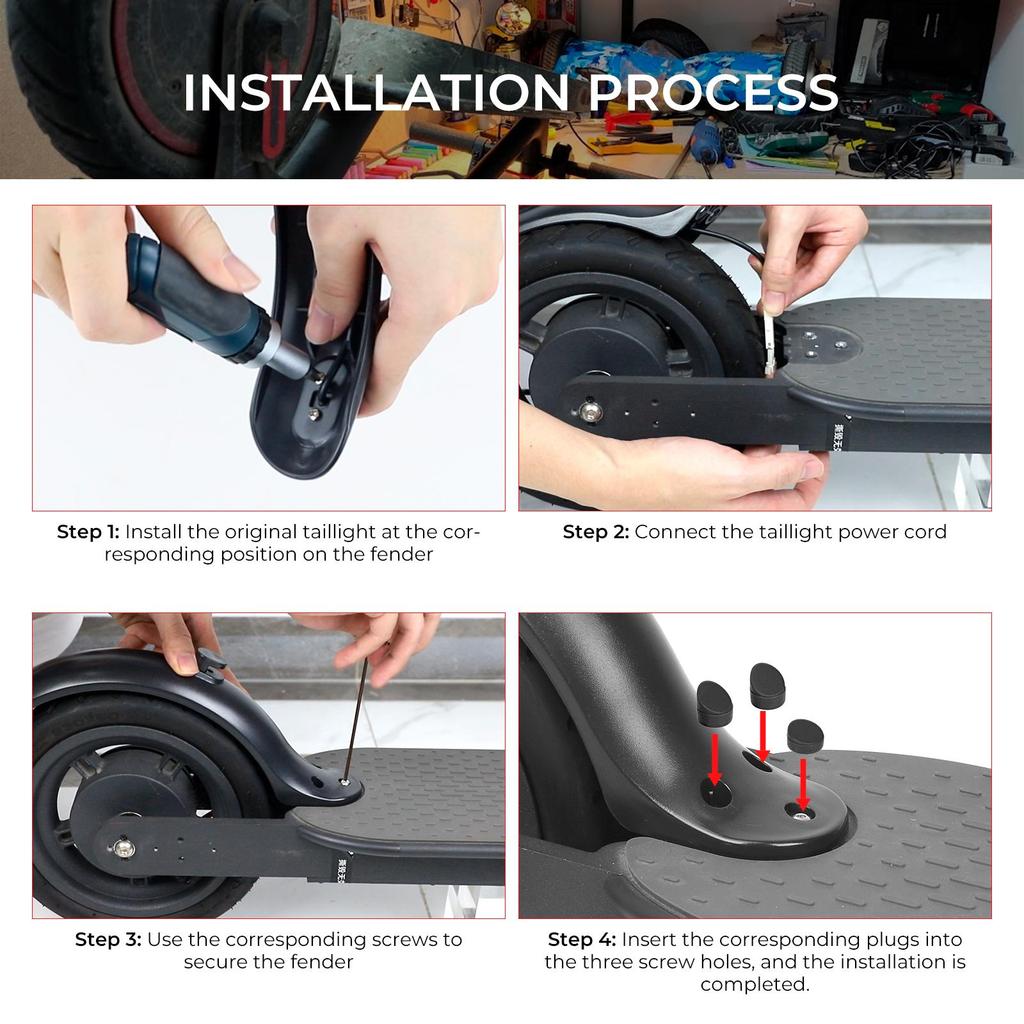 INSTALLATION PROCESS

Step 1: Install the original taillight at the corresponding position on the fender

Step 2: Connect the taillight power cord

Step 3: Use the corresponding screws to secure the fender

Step 4: Insert the corresponding plugs into the three screw holes, and the installation is completed.