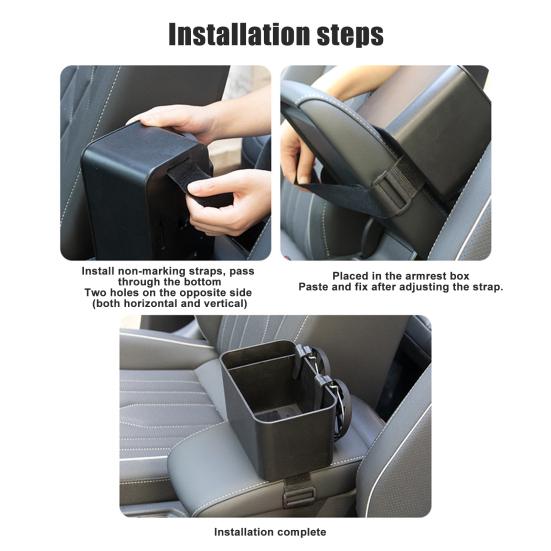 Installation steps

Install non-marking straps, pass through the bottom
Two holes on the opposite side
(both horizontal and vertical)

Placed in the armrest box
Paste and fix after adjusting the strap.

Installation complete