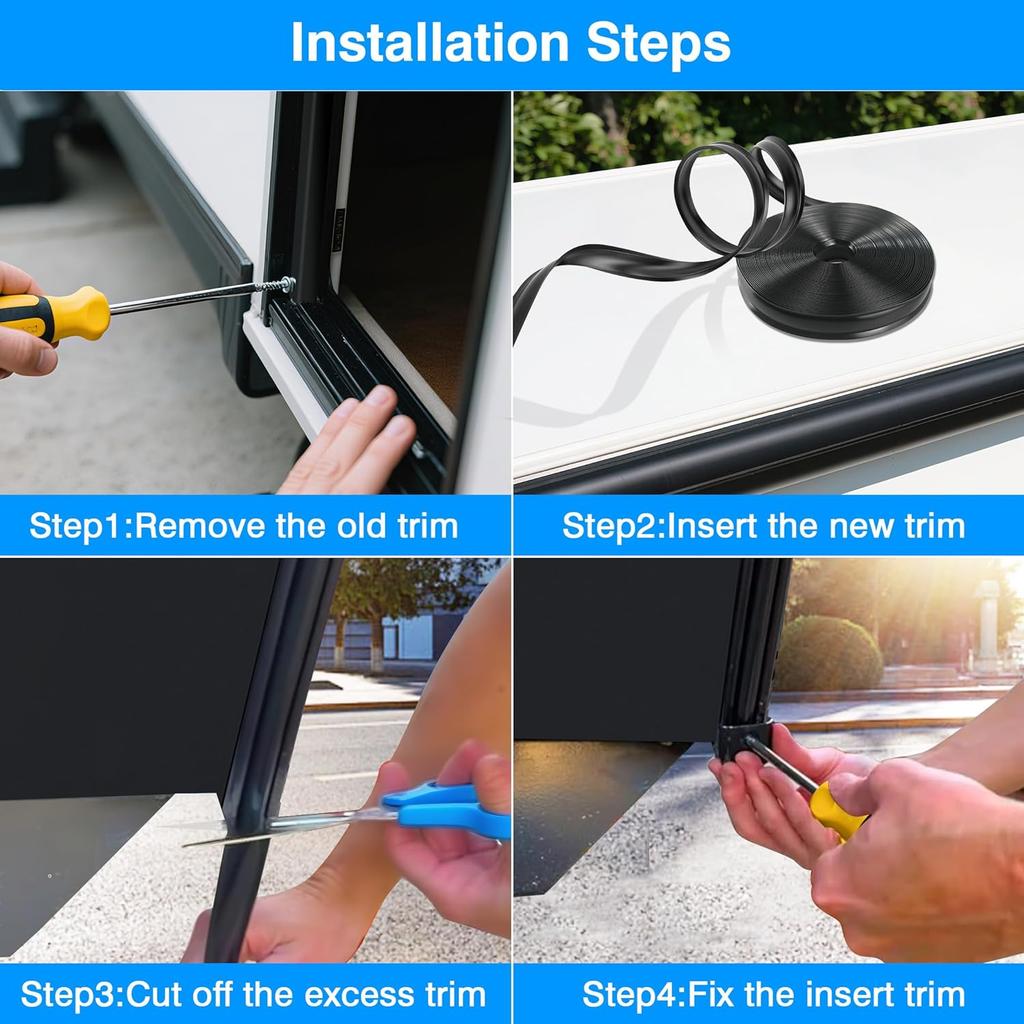 Installation Steps

Step1:Remove the old trim

Step2:Insert the new trim

Step3:Cut off the excess trim

Step4:Fix the insert trim