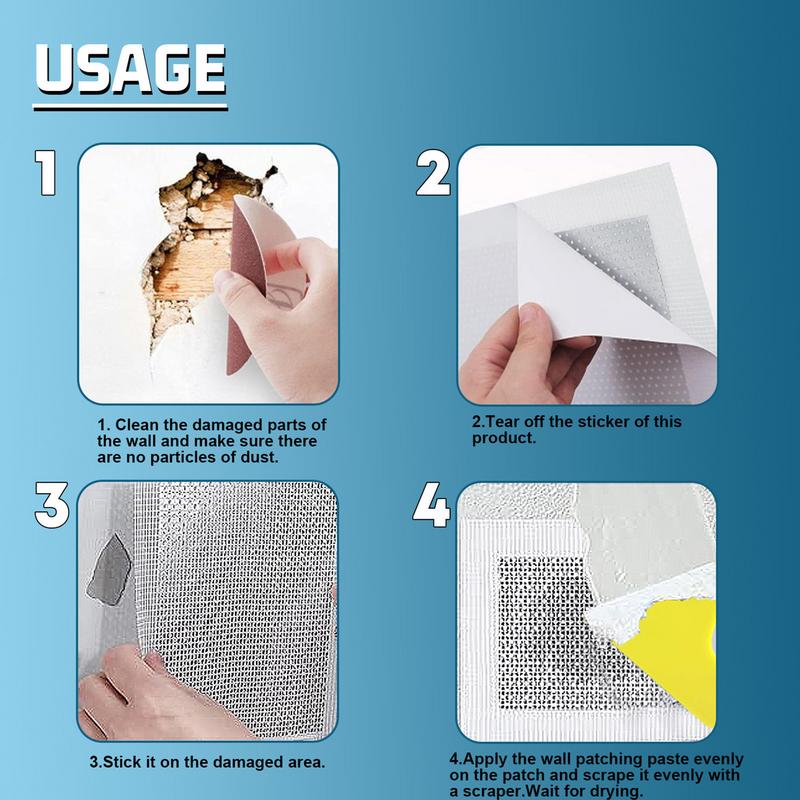 USAGE

1

1. Clean the damaged parts of the wall and make sure there are no particles of dust.

2

2.Tear off the sticker of this product.

3

3.Stick it on the damaged area.

4

4.Apply the wall patching paste evenly on the patch and scrape it evenly with a scraper.Wait for drying.