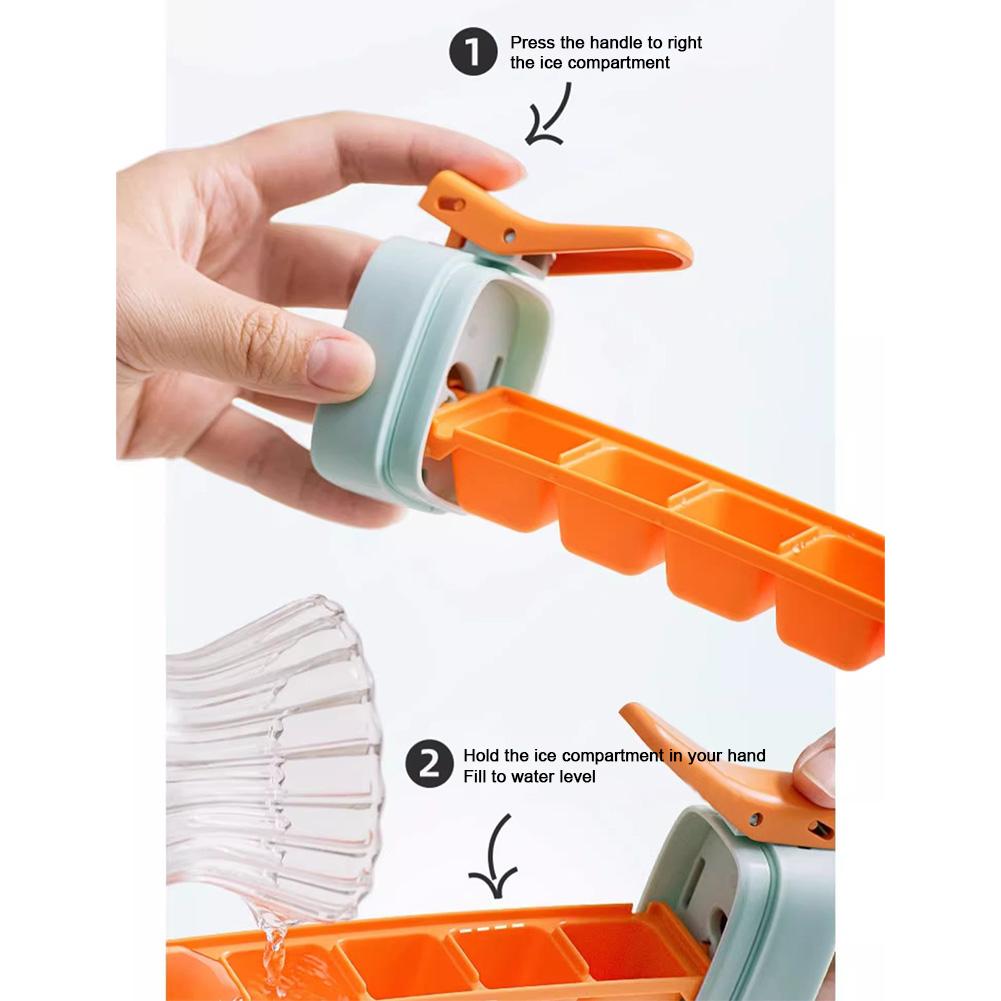 1 Press the handle to right the ice compartment

2 Hold the ice compartment in your hand Fill to water level