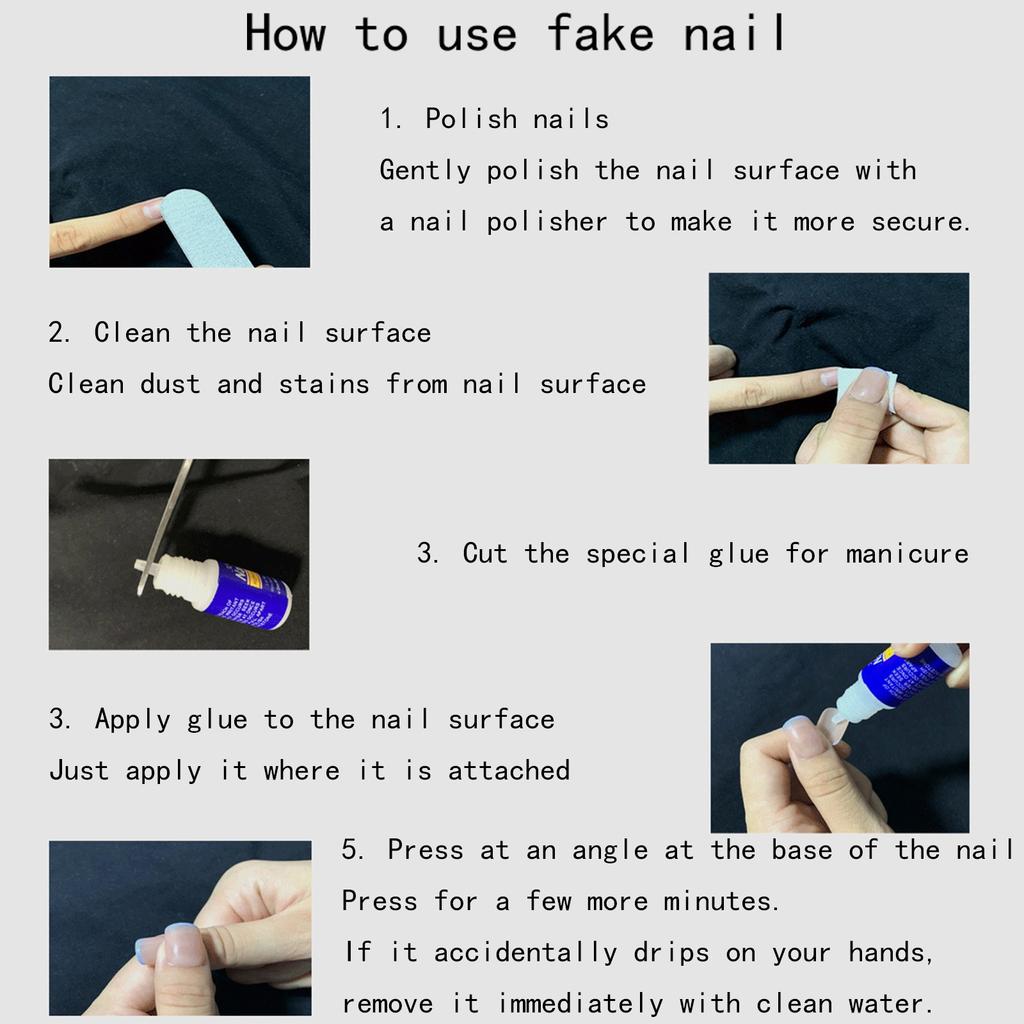 How to use fake nail

1. Polish nails
Gently polish the nail surface with a nail polisher to make it more secure.

2. Clean the nail surface
Clean dust and stains from nail surface

3. Cut the special glue for manicure

3. Apply glue to the nail surface
Just apply it where it is attached

5. Press at an angle at the base of the nail
Press for a few more minutes.
If it accidentally drips on your hands, remove it immediately with clean water.