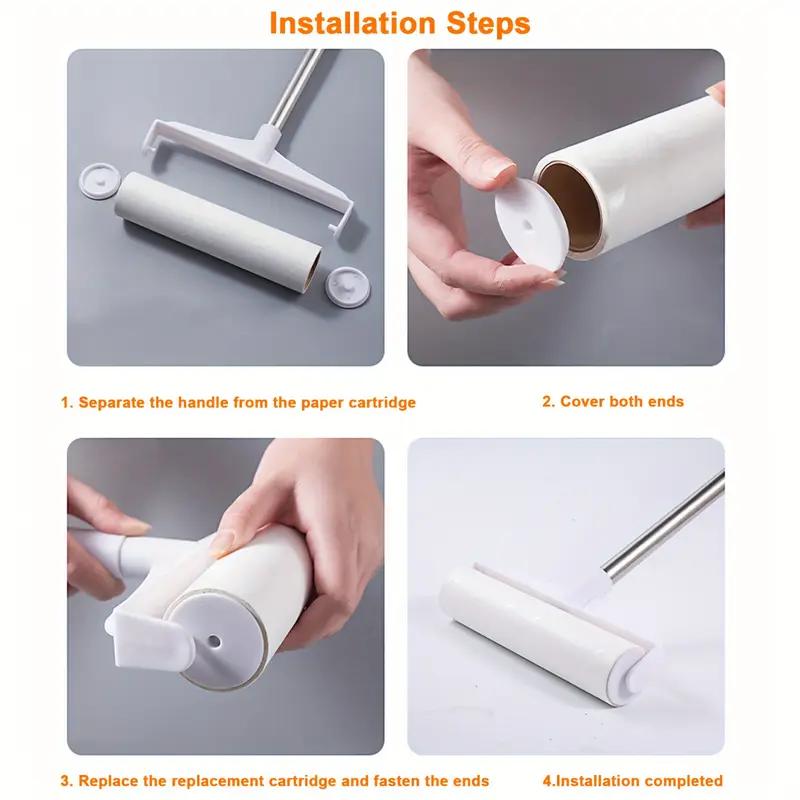 Installation Steps

1. Separate the handle from the paper cartridge

2. Cover both ends

3. Replace the replacement cartridge and fasten the ends

4.Installation completed