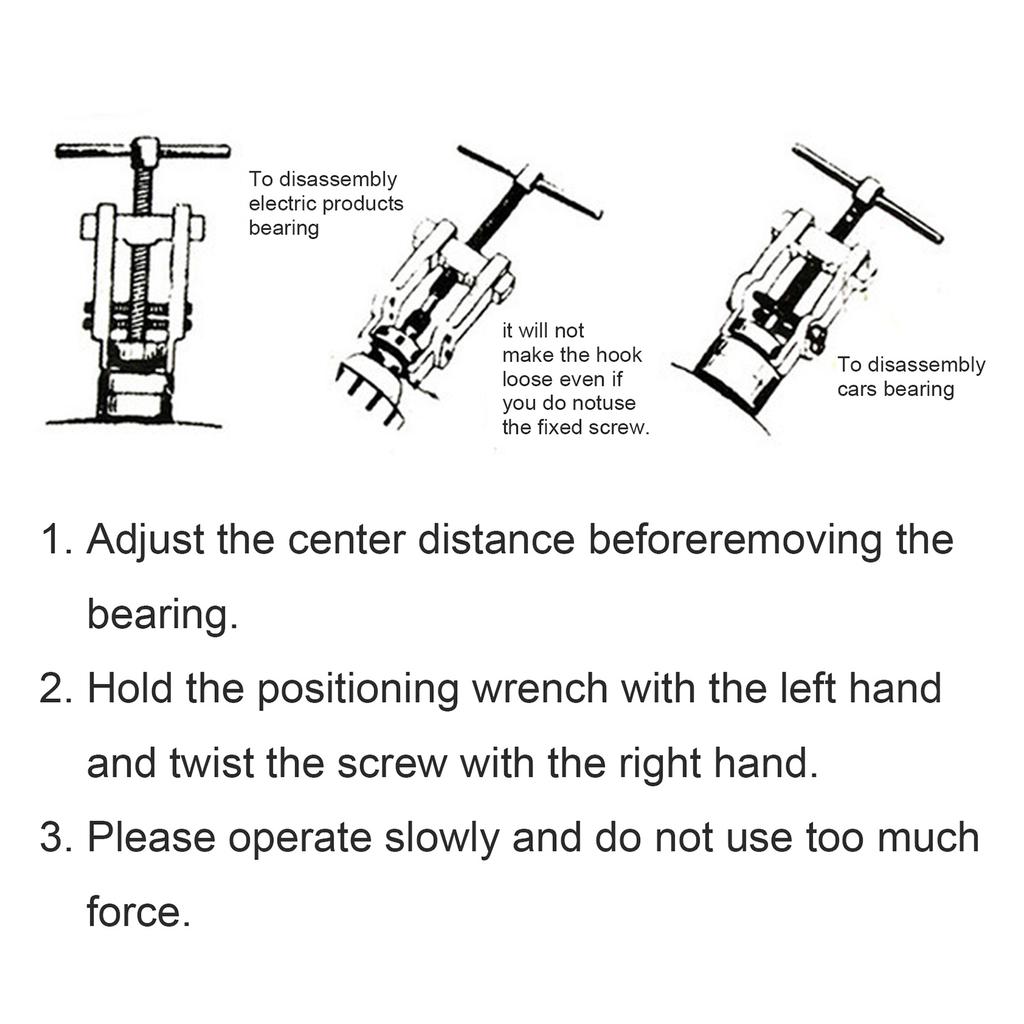 To disassembly electric products bearing

it will not make the hook loose even if you do notuse the fixed screw.

To disassembly cars bearing

1. Adjust the center distance beforeremoving the bearing.
2. Hold the positioning wrench with the left hand and twist the screw with the right hand.
3. Please operate slowly and do not use too much force.