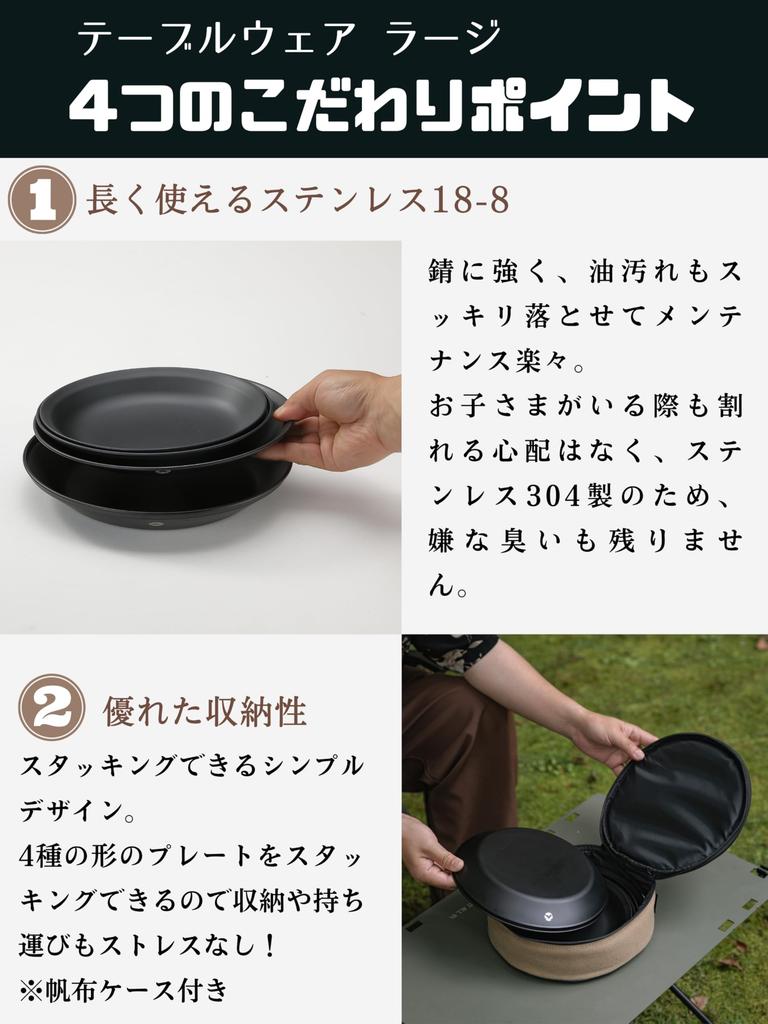 テーブルウェア ラージ
4つのこだわりポイント

1 長く使えるステンレス18-8

錆に強く、油汚れもスッキリ落とせてメンテナンス楽々。
お子さまがいる際も割れる心配はなく、ステンレス304製のため、嫌な臭いも残りません。

2 優れた収納性

スタッキングできるシンプルデザイン。
4種の形のプレートをスタッキングできるので収納や持ち運びもストレスなし！
※帆布ケース付き