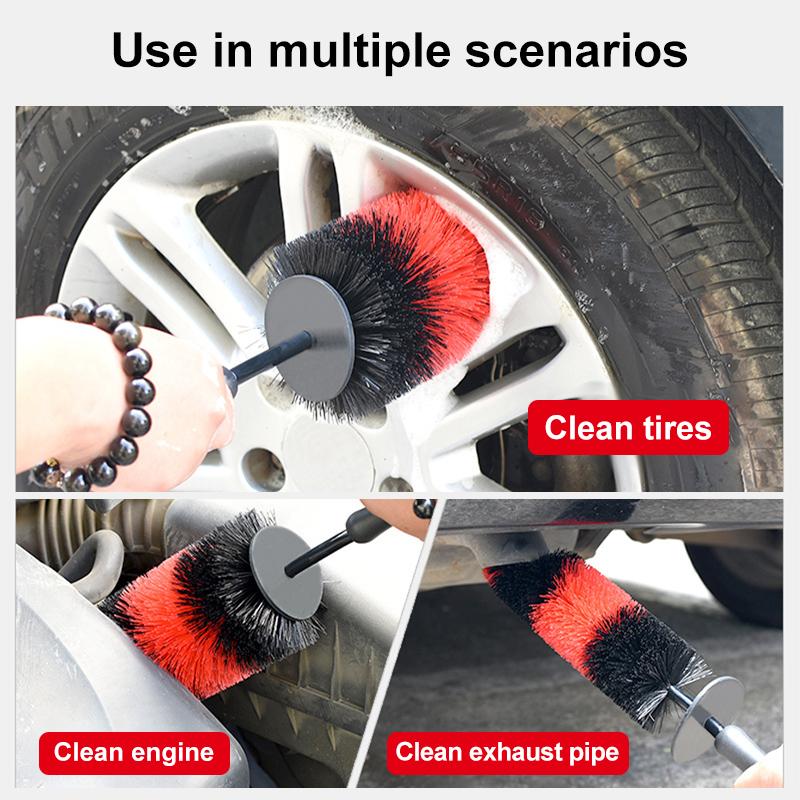 Use in multiple scenarios

Clean tires

Clean engine

Clean exhaust pipe