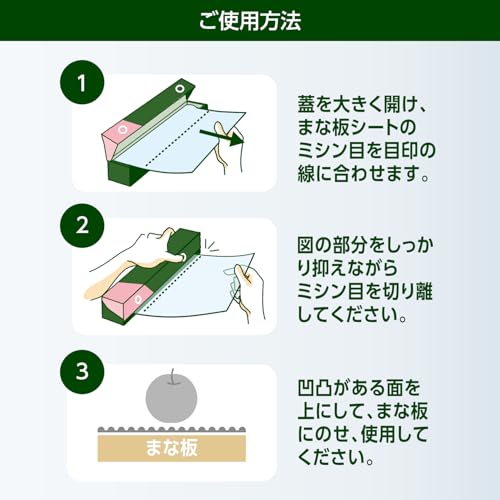 ご使用方法

1

蓋を大きく開け、まな板シートのミシン目を目印の線に合わせます。

2

図の部分をしっかり抑えながらミシン目を切り離してください。

3

まな板

凹凸がある面を上にして、まな板にのせ、使用してください。