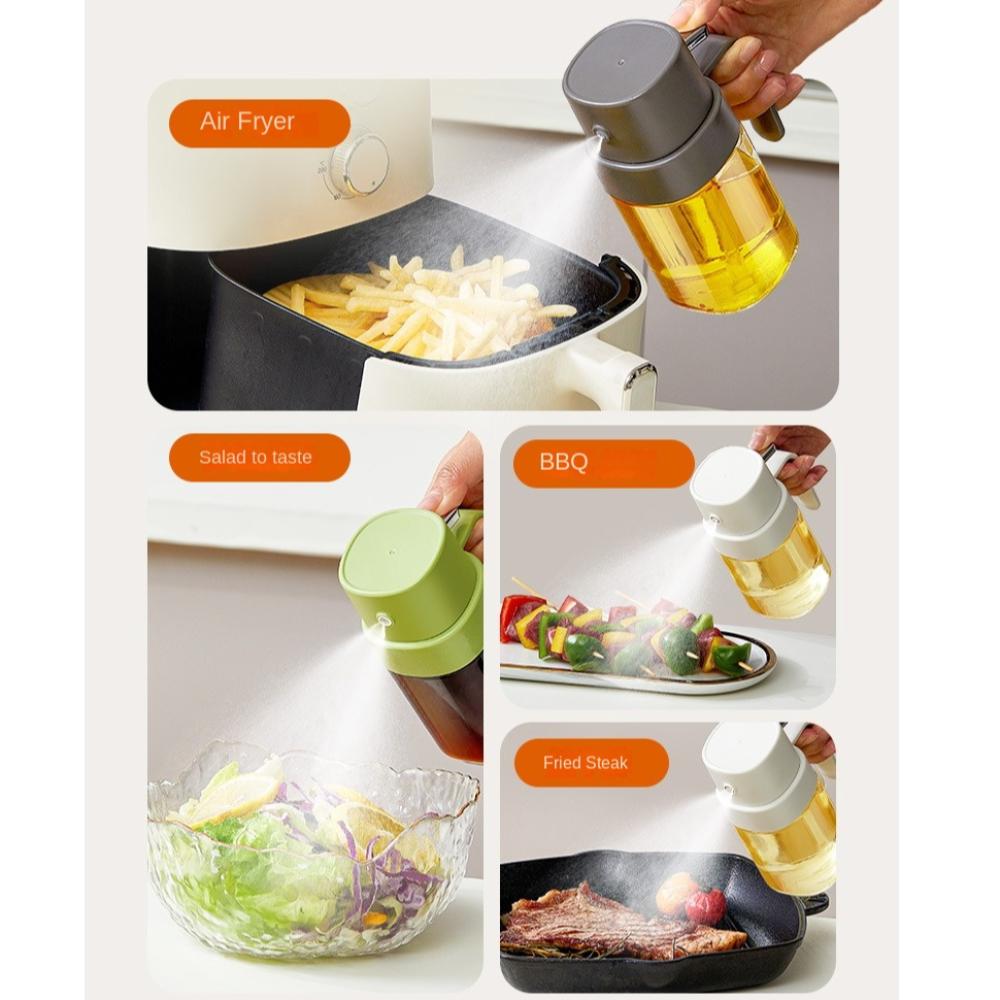 Air Fryer

Salad to taste

BBQ

Fried Steak