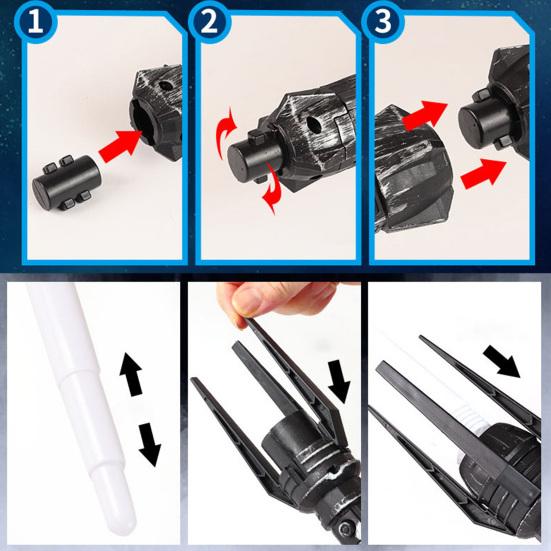 1
2
3