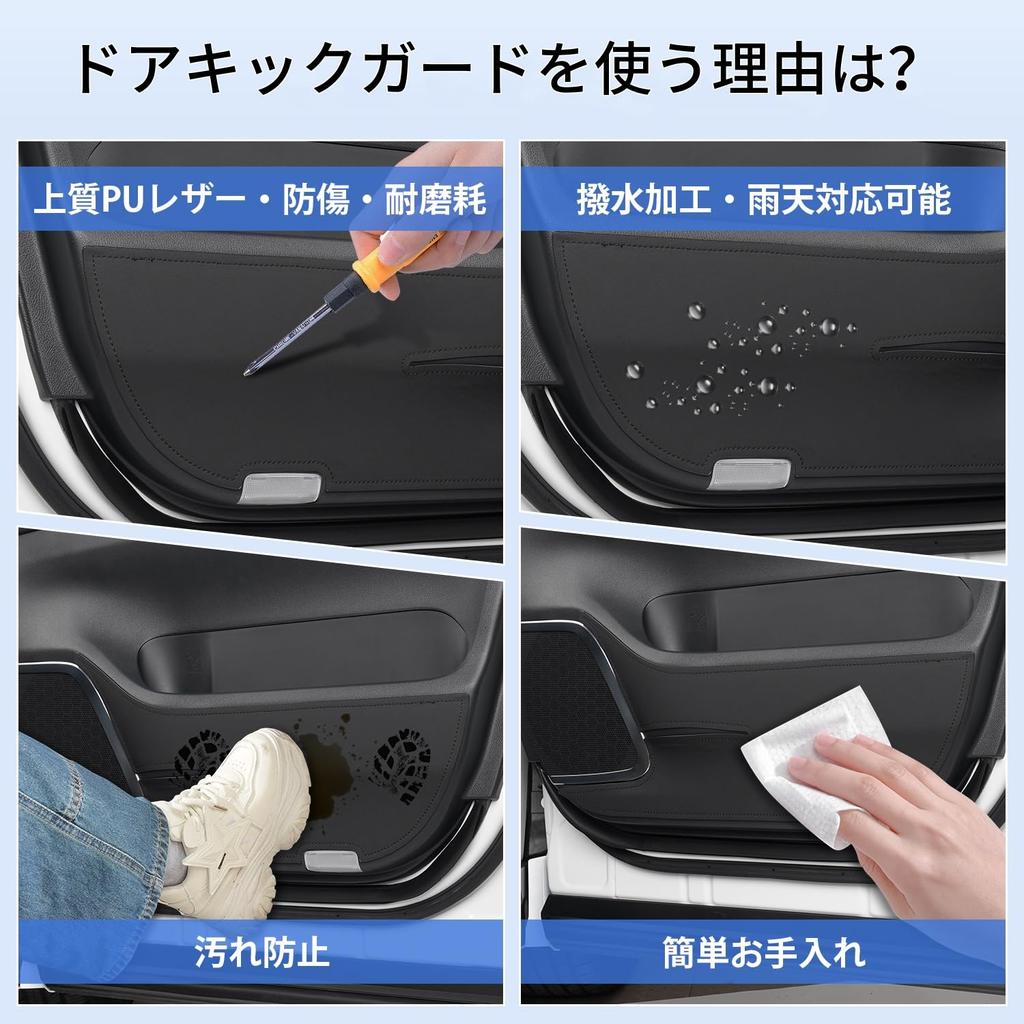 ドアキックガードを使う理由は?

上質PUレザー・防傷・耐磨耗

撥水加工・雨天対応可能

汚れ防止

簡単お手入れ