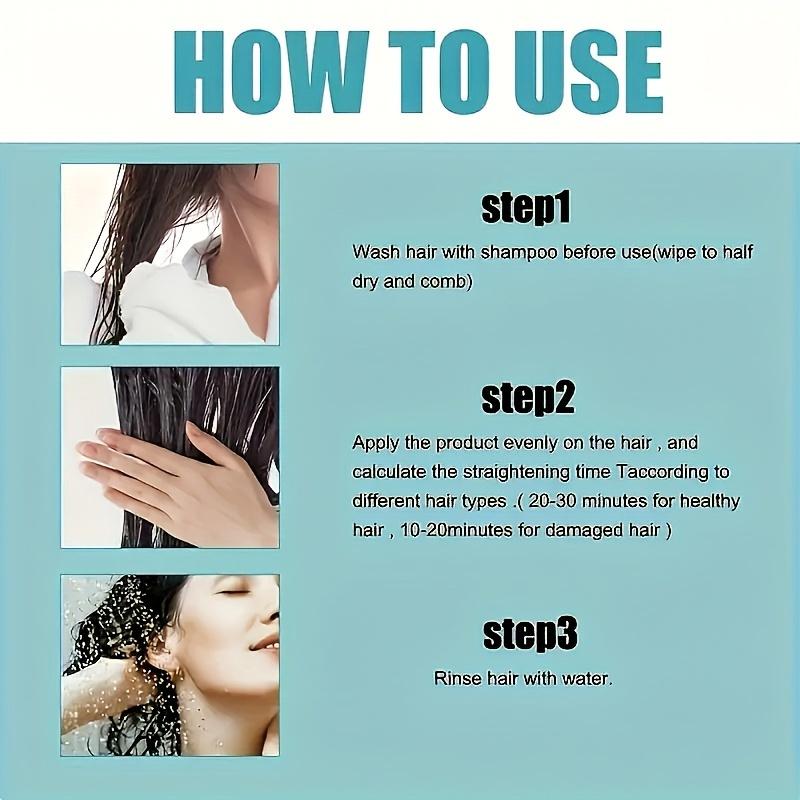 HOW TO USE

step1

Wash hair with shampoo before use(wipe to half dry and comb)

step2

Apply the product evenly on the hair , and calculate the straightening time Taccording to different hair types .( 20-30 minutes for healthy hair , 10-20minutes for damaged hair )

step3

Rinse hair with water.