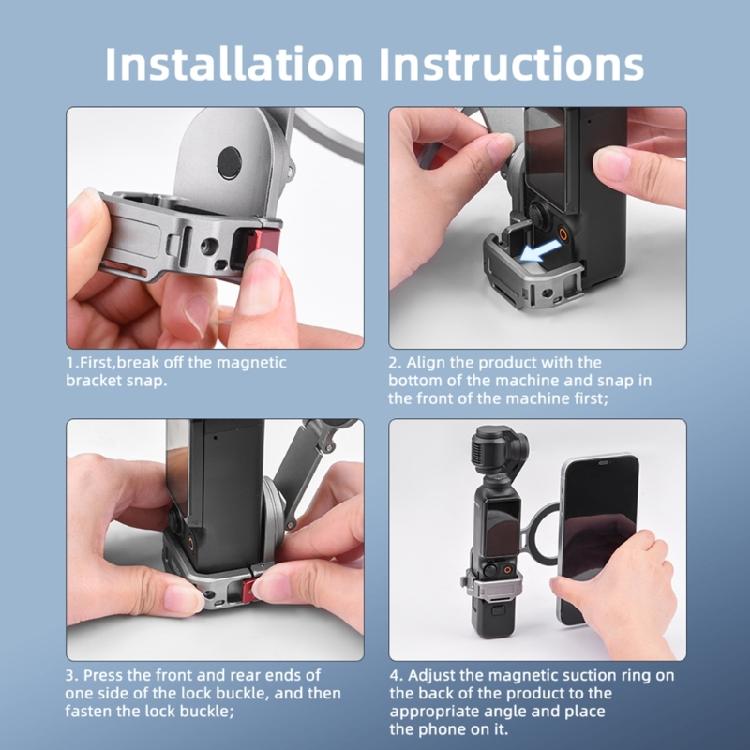 Installation Instructions

1.First,break off the magnetic bracket snap.

2. Align the product with the bottom of the machine and snap in the front of the machine first;

3. Press the front and rear ends of one side of the lock buckle, and then fasten the lock buckle;

4. Adjust the magnetic suction ring on the back of the product to the appropriate angle and place the phone on it.