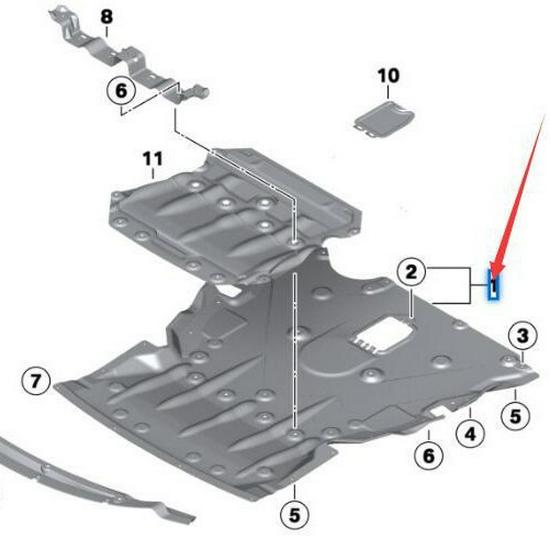 8
6
10
11
2
1
3
7
5
4
6
5