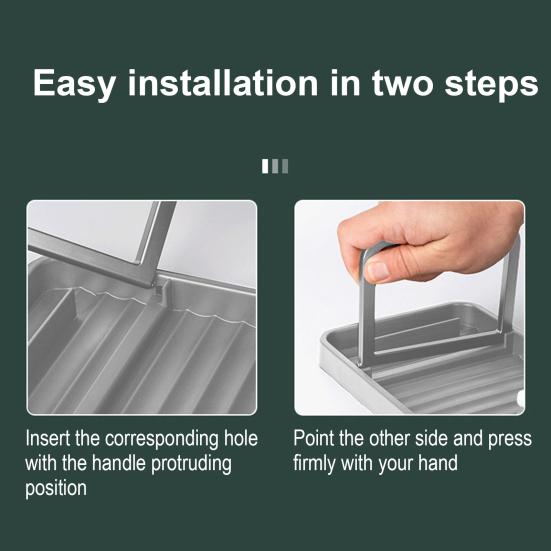 Easy installation in two steps

Insert the corresponding hole with the handle protruding position

Point the other side and press firmly with your hand