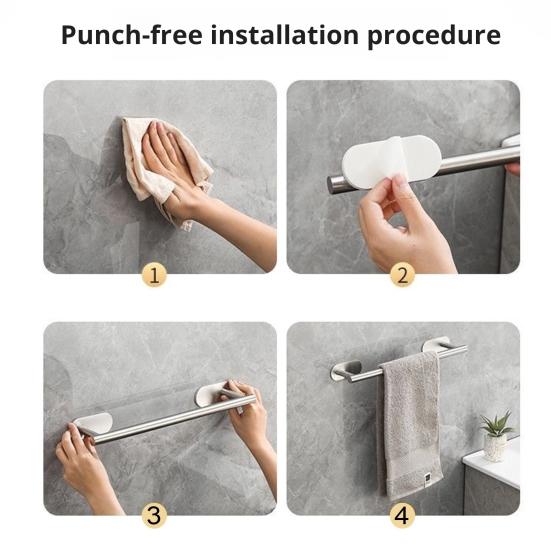 Punch-free installation procedure

1

2

3

4