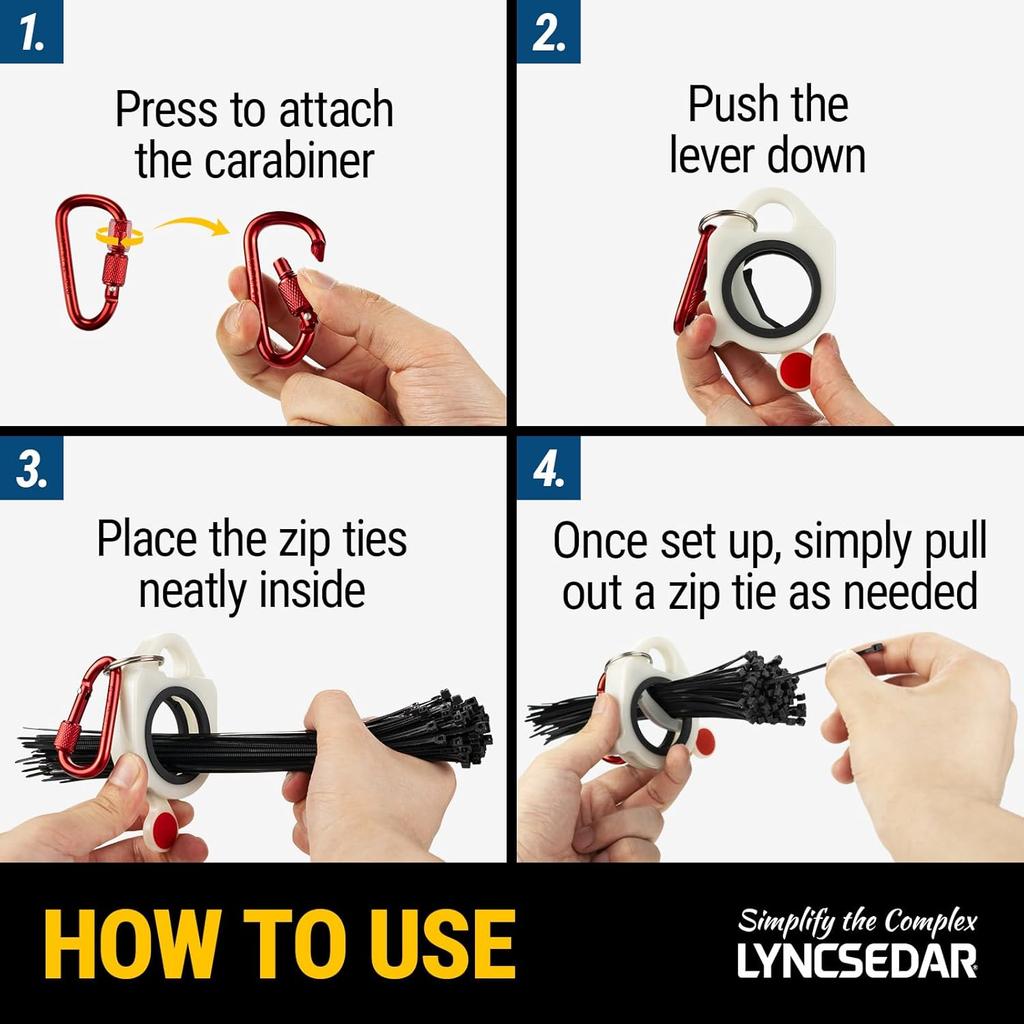 1.

Press to attach the carabiner

2.

Push the lever down

3.

Place the zip ties neatly inside

4.

Once set up, simply pull out a zip tie as needed

HOW TO USE

Simplify the Complex
LYNCSEDAR