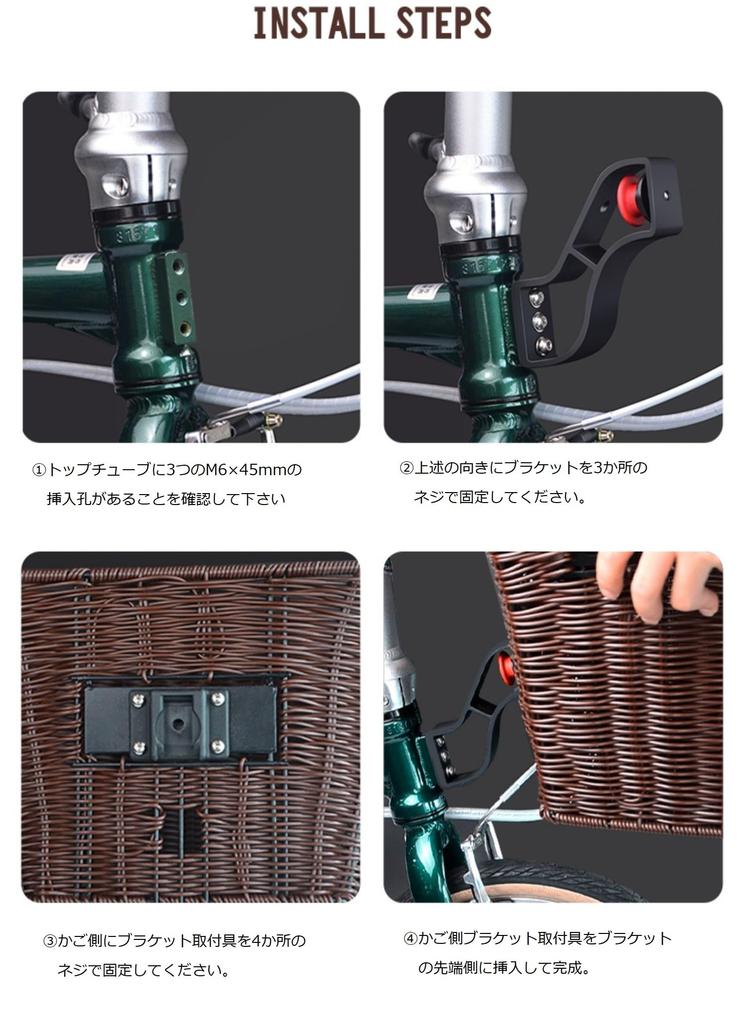 INSTALL STEPS

①トップチューブに3つのM6×45mmの挿入孔があることを確認して下さい

②上述の向きにブラケットを3か所のネジで固定してください。

③かご側にブラケット取付具を4か所のネジで固定してください。

④かご側ブラケット取付具をブラケットの先端側に挿入して完成。