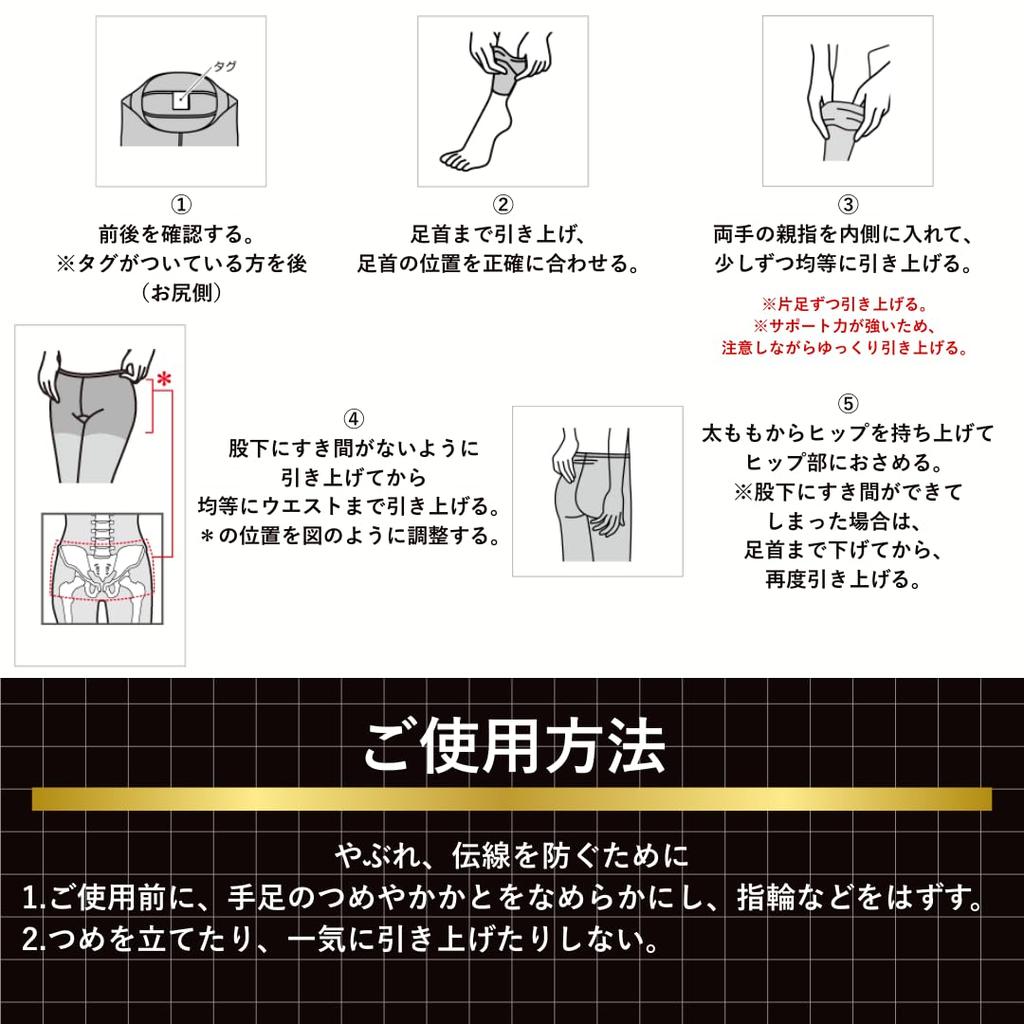 タグ

①
前後を確認する。
※タグがついている方を後
（お尻側）

②
足首まで引き上げ、
足首の位置を正確に合わせる。

③
両手の親指を内側に入れて、
少しずつ均等に引き上げる。

※片足ずつ引き上げる。
※サポート力が強いため、
注意しながらゆっくり引き上げる。

＊

④
股下にすき間がないように
引き上げてから
均等にウエストまで引き上げる。
＊の位置を図のように調整する。

⑤
太ももからヒップを持ち上げて
ヒップ部におさめる。
※股下にすき間ができて
しまった場合は、
足首まで下げてから、
再度引き上げる。

ご使用方法

やぶれ、伝線を防ぐために
1.ご使用前に、手足のつめやかかとをなめらかにし、指輪などをはずす。
2.つめを立てたり、一気に引き上げたりしない。