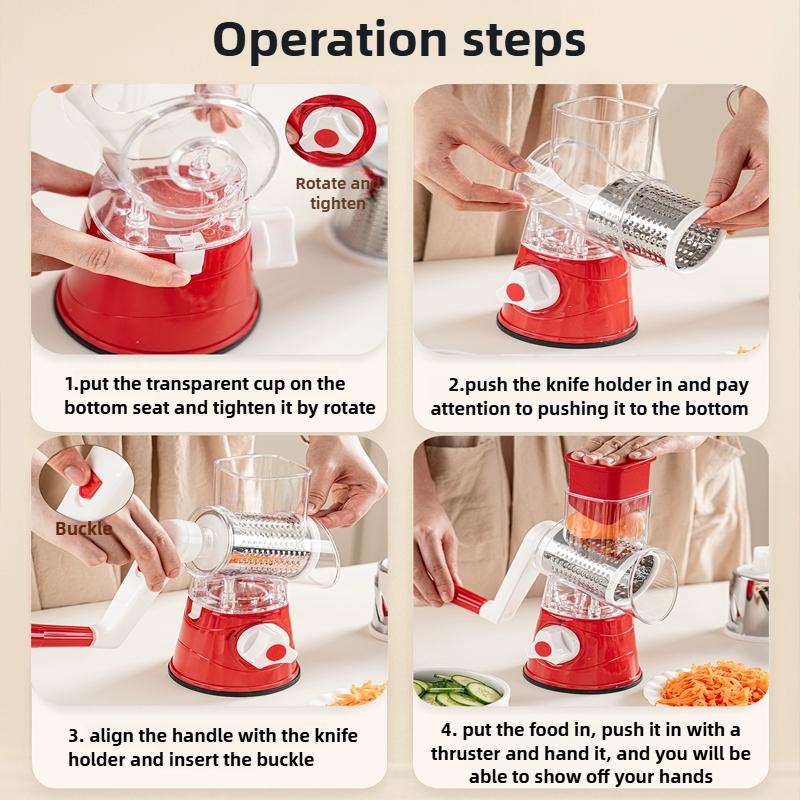 Operation steps

Rotate and tighten

1.put the transparent cup on the bottom seat and tighten it by rotate

2.push the knife holder in and pay attention to pushing it to the bottom

Buckle

3. align the handle with the knife holder and insert the buckle

4. put the food in, push it in with a thruster and hand it, and you will be able to show off your hands