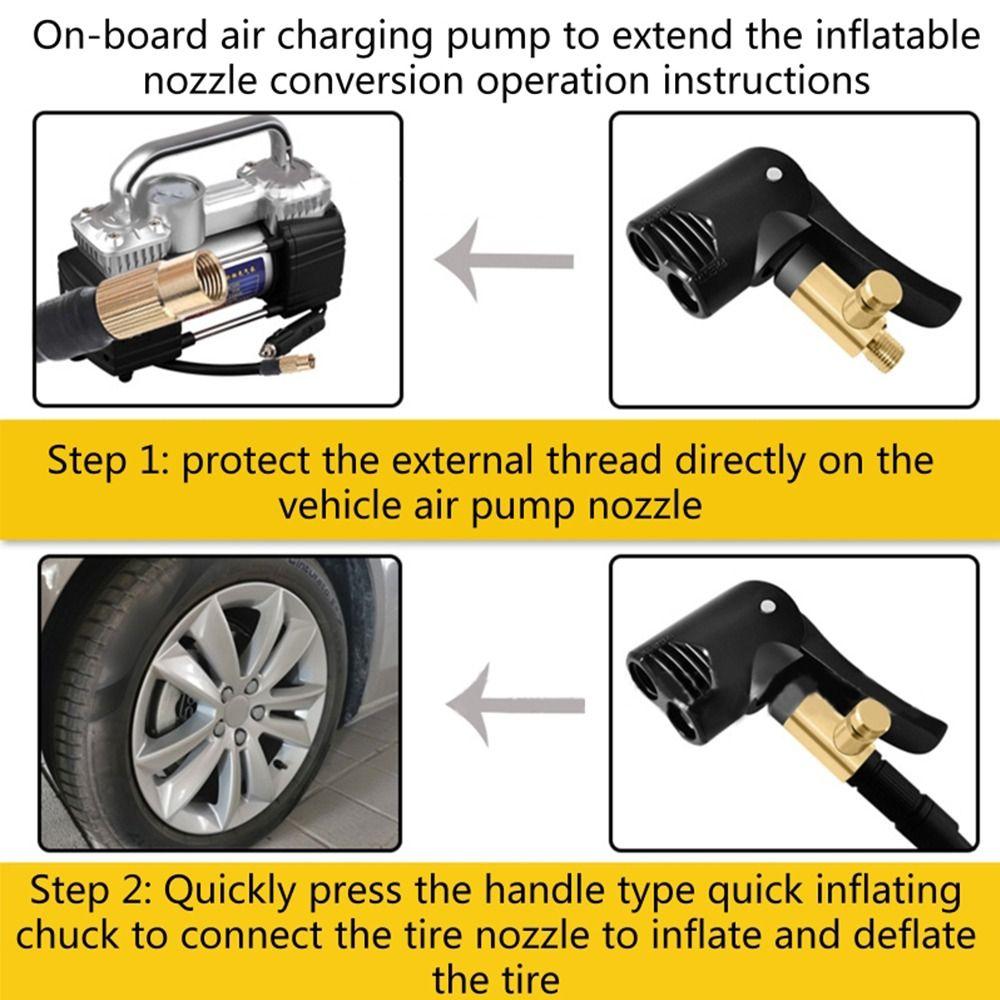 On-board air charging pump to extend the inflatable nozzle conversion operation instructions

Step 1: protect the external thread directly on the vehicle air pump nozzle

Step 2: Quickly press the handle type quick inflating chuck to connect the tire nozzle to inflate and deflate the tire