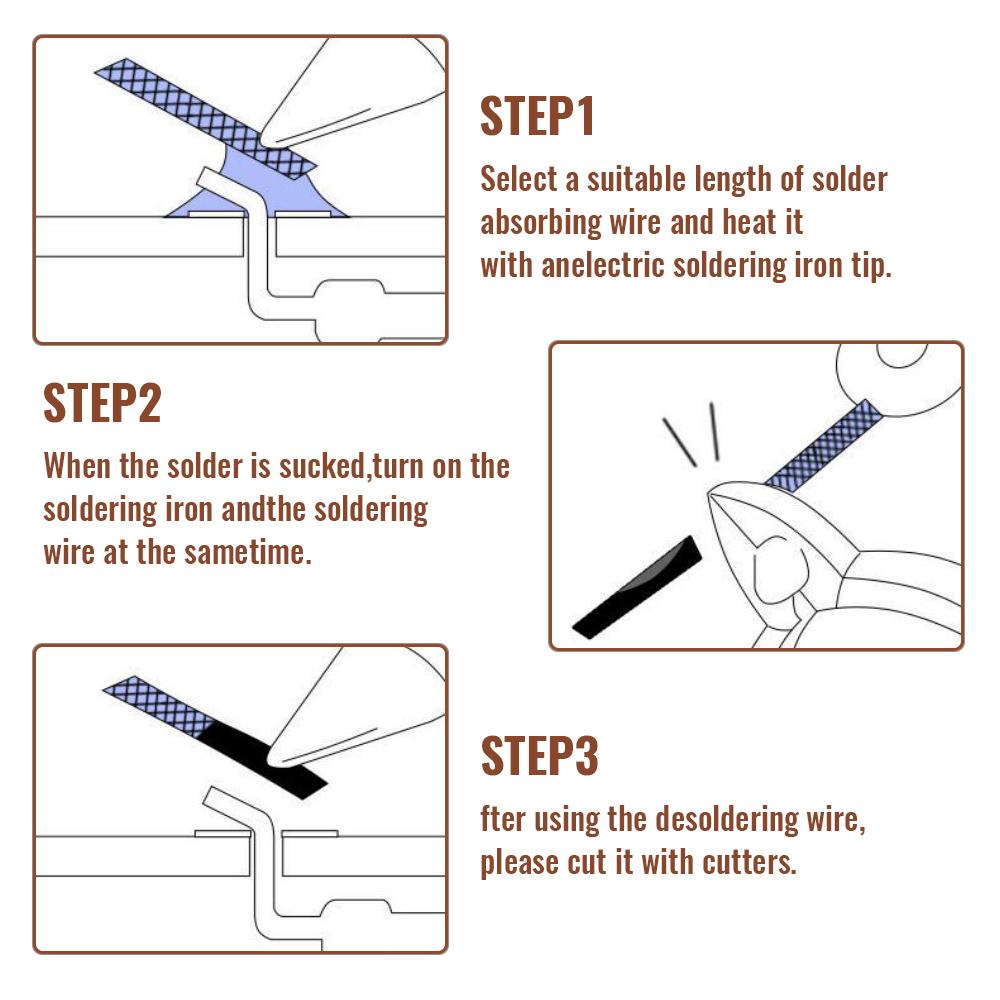 STEP1

Select a suitable length of solder absorbing wire and heat it with anelectric soldering iron tip.

STEP2

When the solder is sucked,turn on the soldering iron andthe soldering wire at the sametime.

STEP3

fter using the desoldering wire, please cut it with cutters.