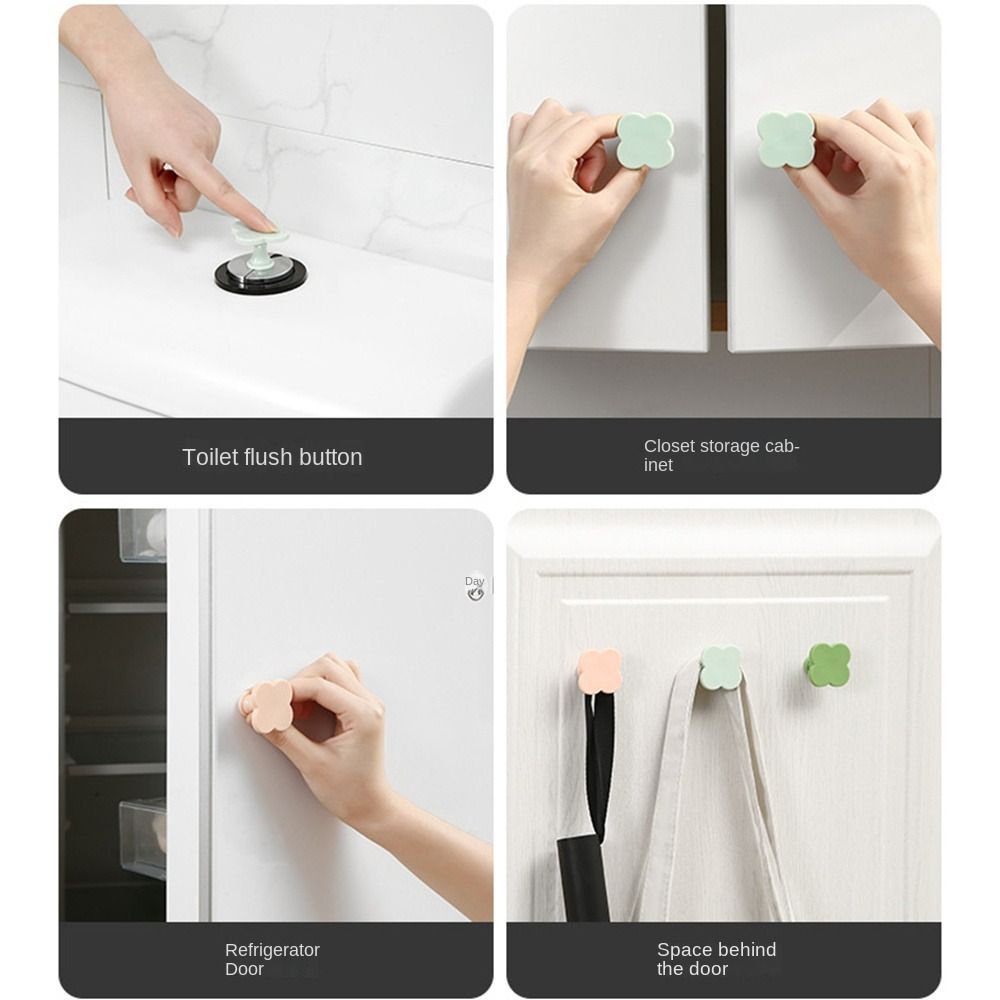 Toilet flush button

Closet storage cabinet

Day

Refrigerator Door

Space behind the door