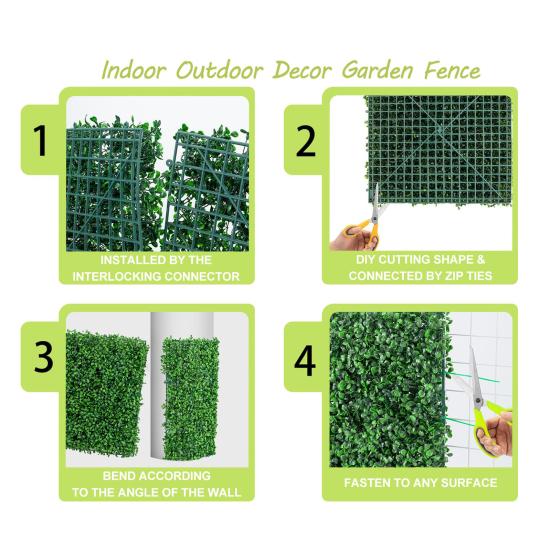 Indoor Outdoor Decor Garden Fence

1

INSTALLED BY THE INTERLOCKING CONNECTOR

2

DIY CUTTING SHAPE & CONNECTED BY ZIP TIES

3

BEND ACCORDING TO THE ANGLE OF THE WALL

4

FASTEN TO ANY SURFACE