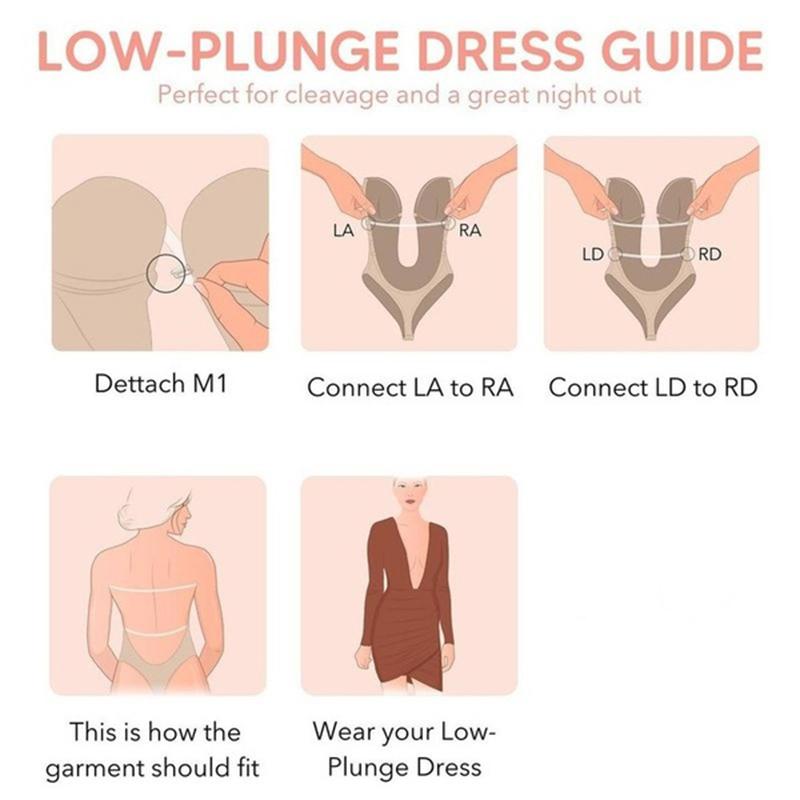 LOW-PLUNGE DRESS GUIDE
Perfect for cleavage and a great night out

Dettach M1

LA
RA
Connect LA to RA

LD
RD
Connect LD to RD

This is how the garment should fit

Wear your Low-Plunge Dress