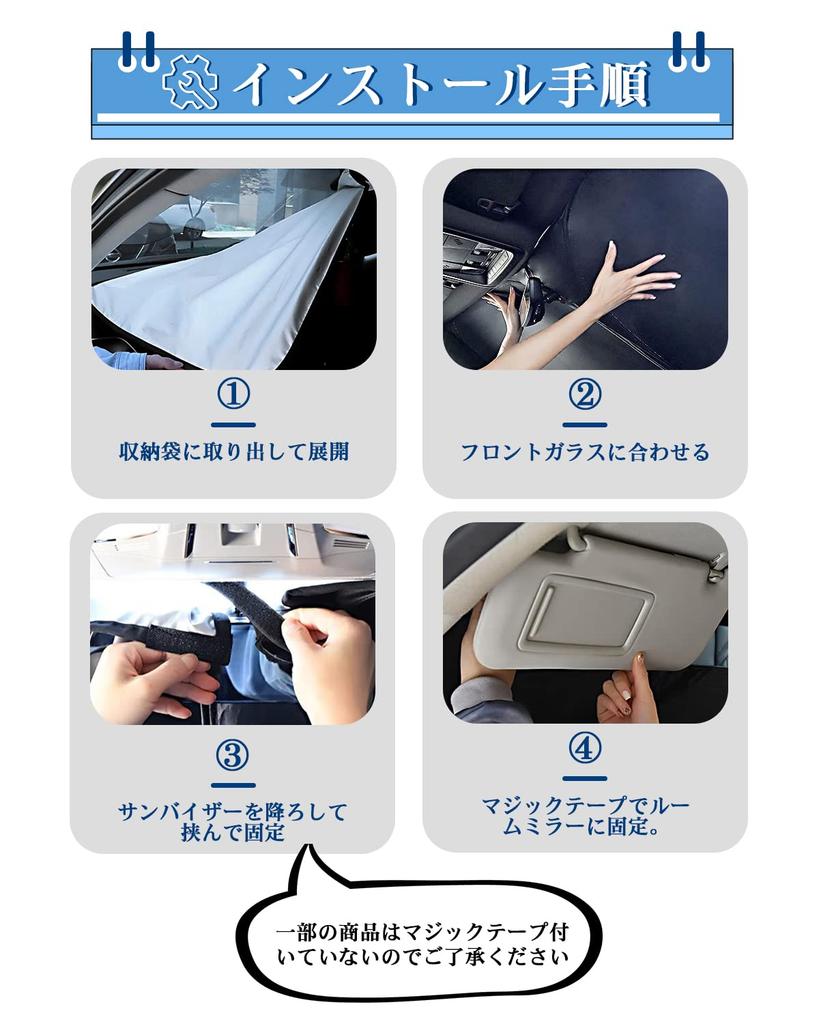 インストール手順

①
収納袋に取り出して展開

②
フロントガラスに合わせる

③
サンバイザーを降ろして挟んで固定

④
マジックテープでルームミラーに固定。

一部の商品はマジックテープ付いていないのでご了承ください