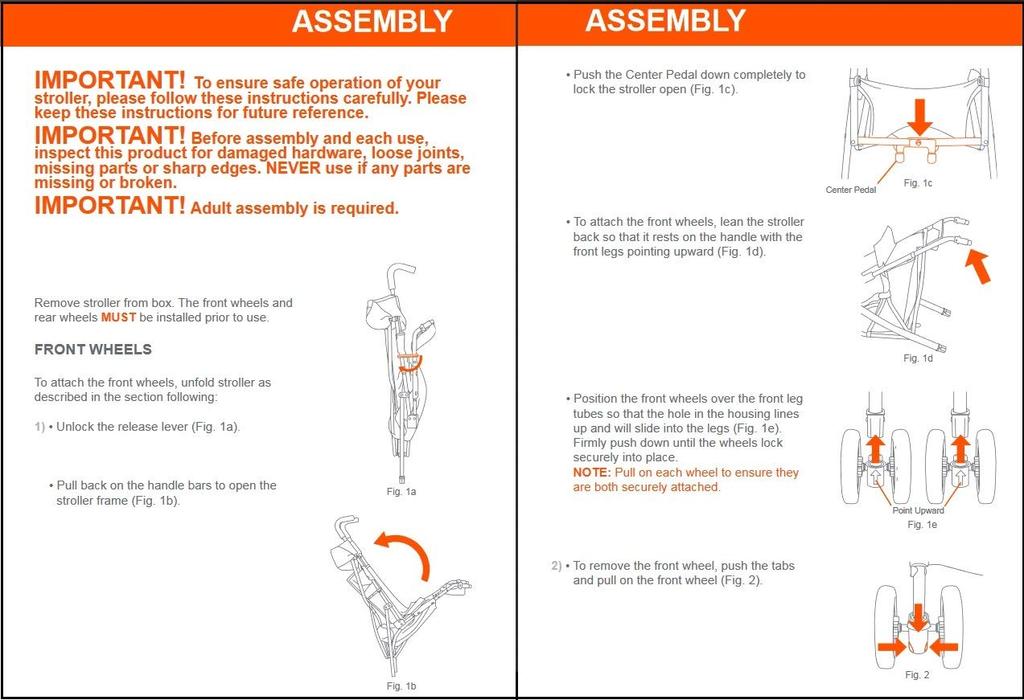 ASSEMBLY

IMPORTANT! To ensure safe operation of your stroller, please follow these instructions carefully. Please keep these instructions for future reference.

IMPORTANT! Before assembly and each use, inspect this product for damaged hardware, loose joints, missing parts or sharp edges. NEVER use if any parts are missing or broken.

IMPORTANT! Adult assembly is required.

Remove stroller from box. The front wheels and rear wheels MUST be installed prior to use.

FRONT WHEELS

To attach the front wheels, unfold stroller as described in the section following:

1) • Unlock the release lever (Fig. 1a).

• Pull back on the handle bars to open the stroller frame (Fig. 1b).

Fig. 1a

Fig. 1b

ASSEMBLY

• Push the Center Pedal down completely to lock the stroller open (Fig. 1c).

Center Pedal

Fig. 1c

• To attach the front wheels, lean the stroller back so that it rests on the handle with the front legs pointing upward (Fig. 1d).

Fig. 1d

• Position the front wheels over the front leg tubes so that the hole in the housing lines up and will slide into the legs (Fig. 1e). Firmly push down until the wheels lock securely into place.
NOTE: Pull on each wheel to ensure they are both securely attached.

Point Upward

Fig. 1e

2) • To remove the front wheel, push the tabs and pull on the front wheel (Fig. 2).

Fig. 2