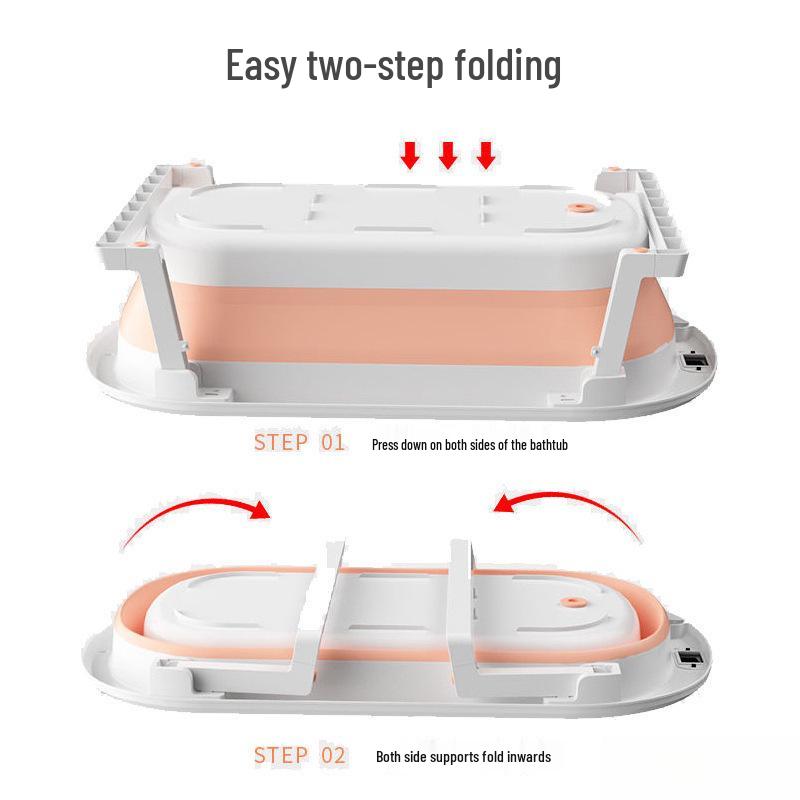 Easy two-step folding

STEP 01 Press down on both sides of the bathtub

STEP 02 Both side supports fold inwards