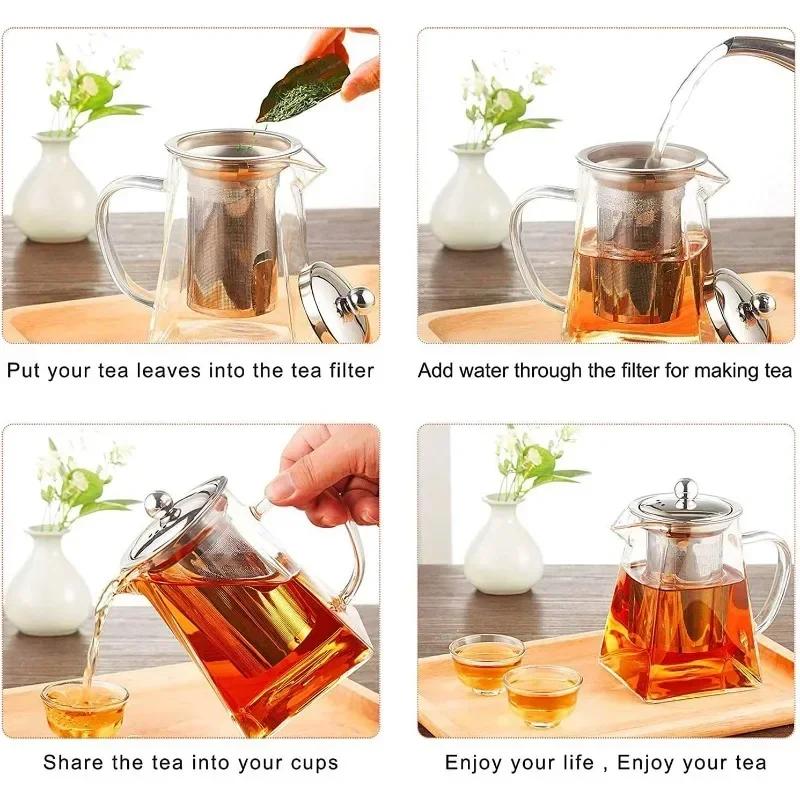 Put your tea leaves into the tea filter

Add water through the filter for making tea

Share the tea into your cups

Enjoy your life , Enjoy your tea